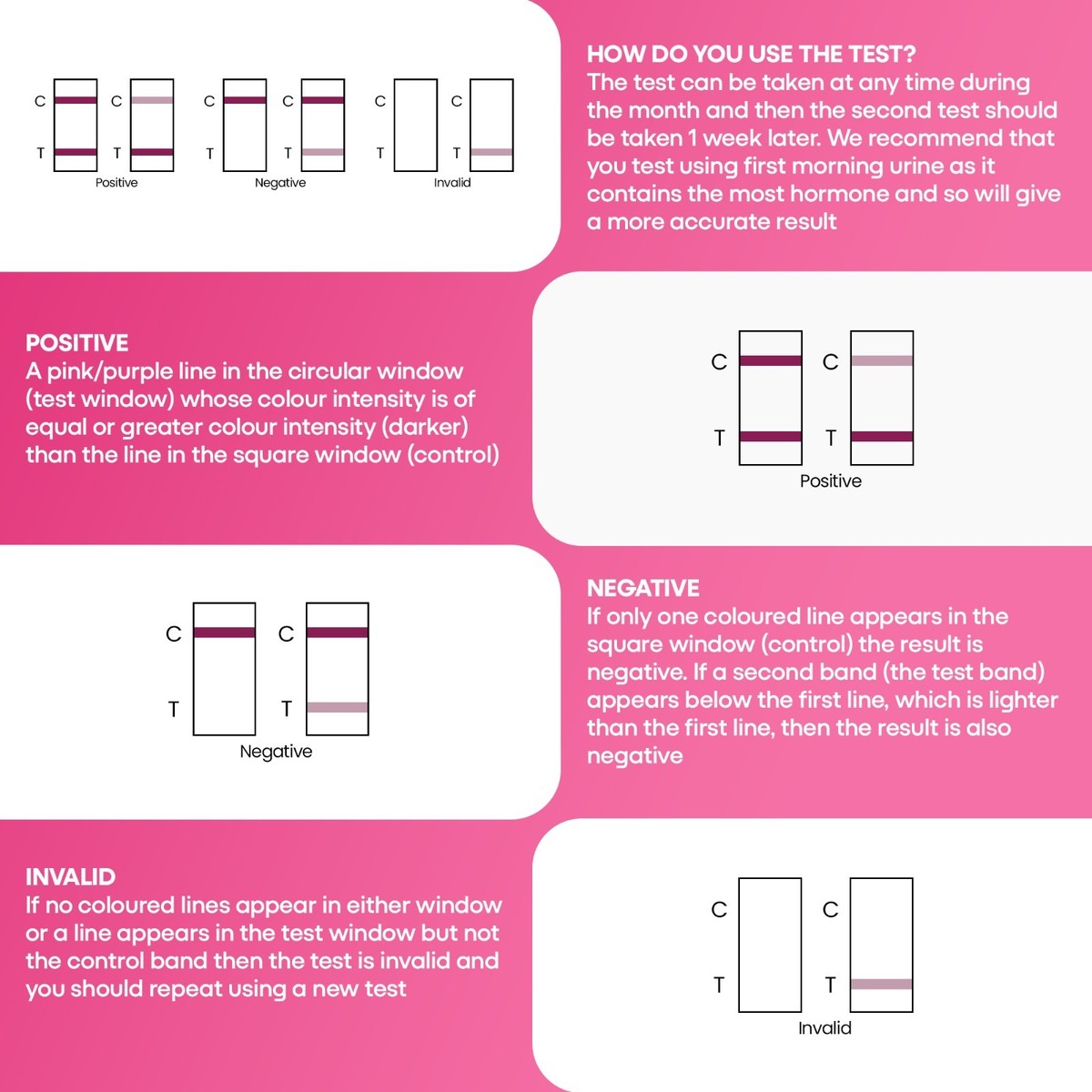 C T C T
Positive

C T C T
Negative

C T C T
Invalid

HOW DO YOU USE THE TEST?
The test can be taken at any time during the month and then the second test should be taken 1 week later. We recommend that you test using first morning urine as it contains the most hormone and so will give a more accurate result

POSITIVE
A pink/purple line in the circular window (test window) whose colour intensity is of equal or greater colour intensity (darker) than the line in the square window (control)

C T C T
Positive

C T C T
Negative

NEGATIVE
If only one coloured line appears in the square window (control) the result is negative. If a second band (the test band) appears below the first line, which is lighter than the first line, then the result is also negative

INVALID
If no coloured lines appear in either window or a line appears in the test window but not the control band then the test is invalid and you should repeat using a new test

C T C T
Invalid