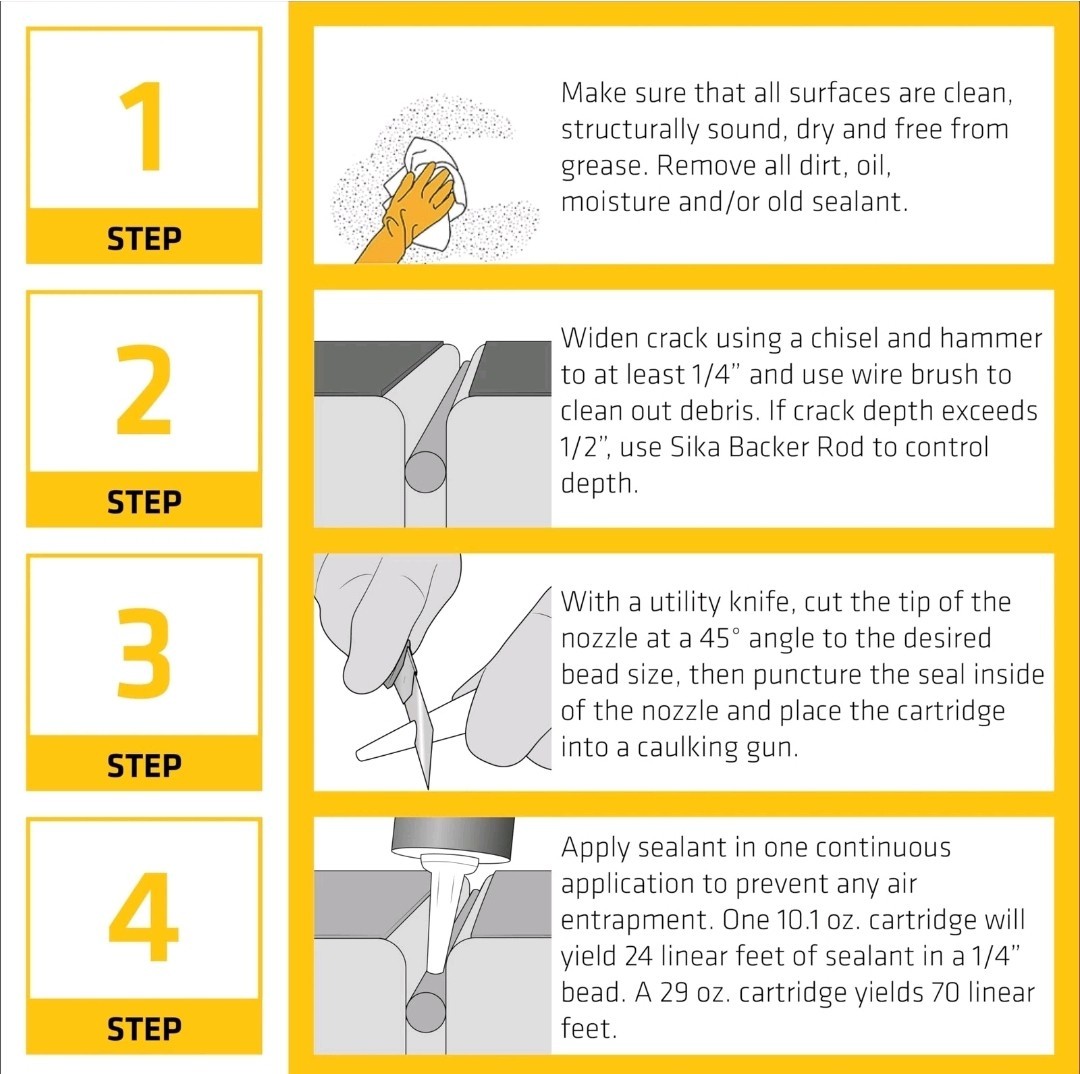 1
STEP

Make sure that all surfaces are clean, structurally sound, dry and free from grease. Remove all dirt, oil, moisture and/or old sealant.

2
STEP

Widen crack using a chisel and hammer to at least 1/4" and use wire brush to clean out debris. If crack depth exceeds 1/2", use Sika Backer Rod to control depth.

3
STEP

With a utility knife, cut the tip of the nozzle at a 45° angle to the desired bead size, then puncture the seal inside of the nozzle and place the cartridge into a caulking gun.

4
STEP

Apply sealant in one continuous application to prevent any air entrapment. One 10.1 oz. cartridge will yield 24 linear feet of sealant in a 1/4" bead. A 29 oz. cartridge yields 70 linear feet.