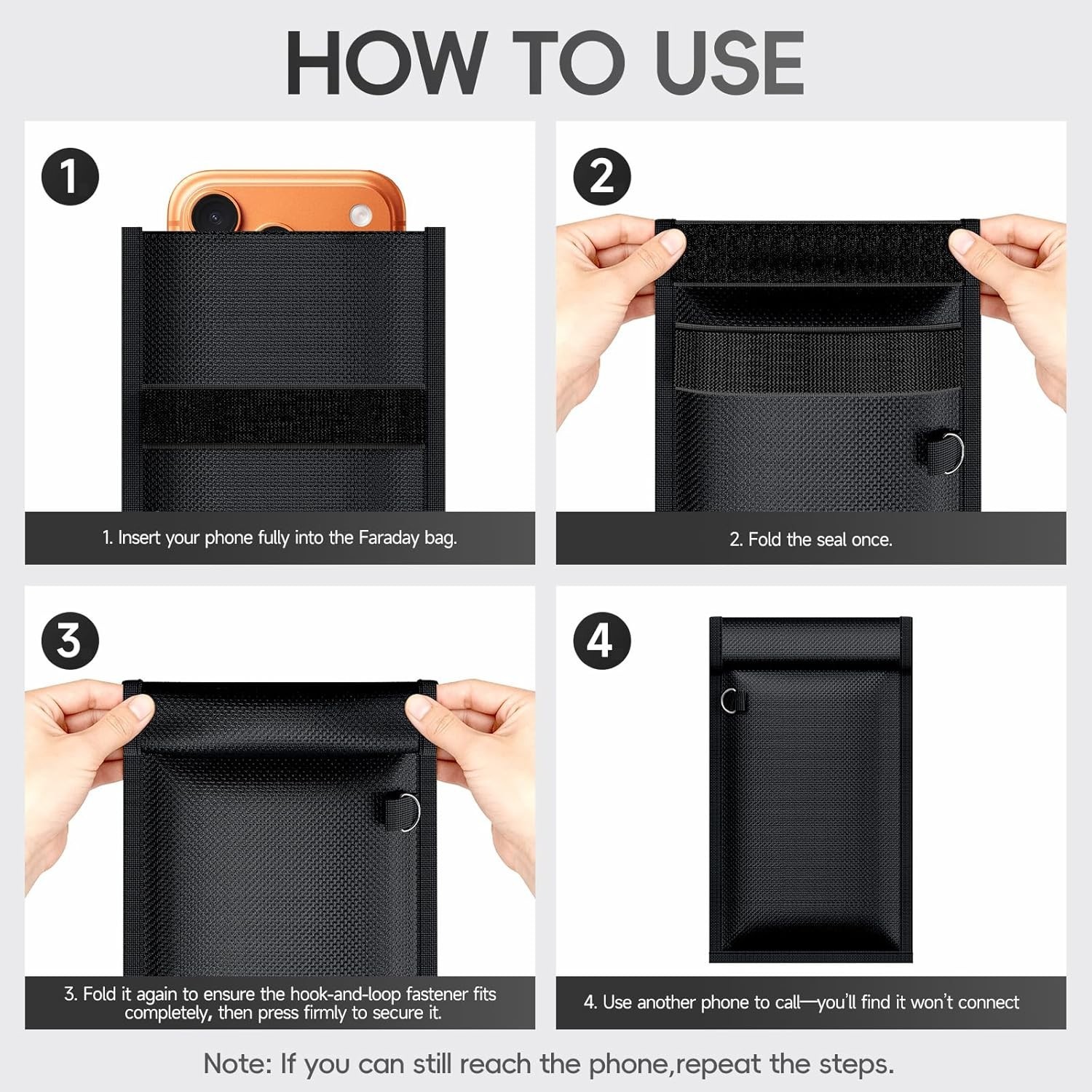 HOW TO USE

1

1. Insert your phone fully into the Faraday bag.

2

2. Fold the seal once.

3

3. Fold it again to ensure the hook-and-loop fastener fits completely, then press firmly to secure it.

4

4. Use another phone to call—you'll find it won't connect

Note: If you can still reach the phone,repeat the steps.