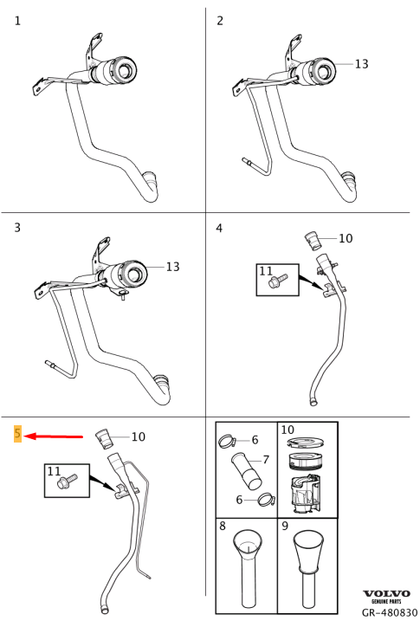 1

2

13

3

13

4

10

11

5

10

11

6

7

6

10

8

9

VOLVO
GENUINE PARTS
GR-480830