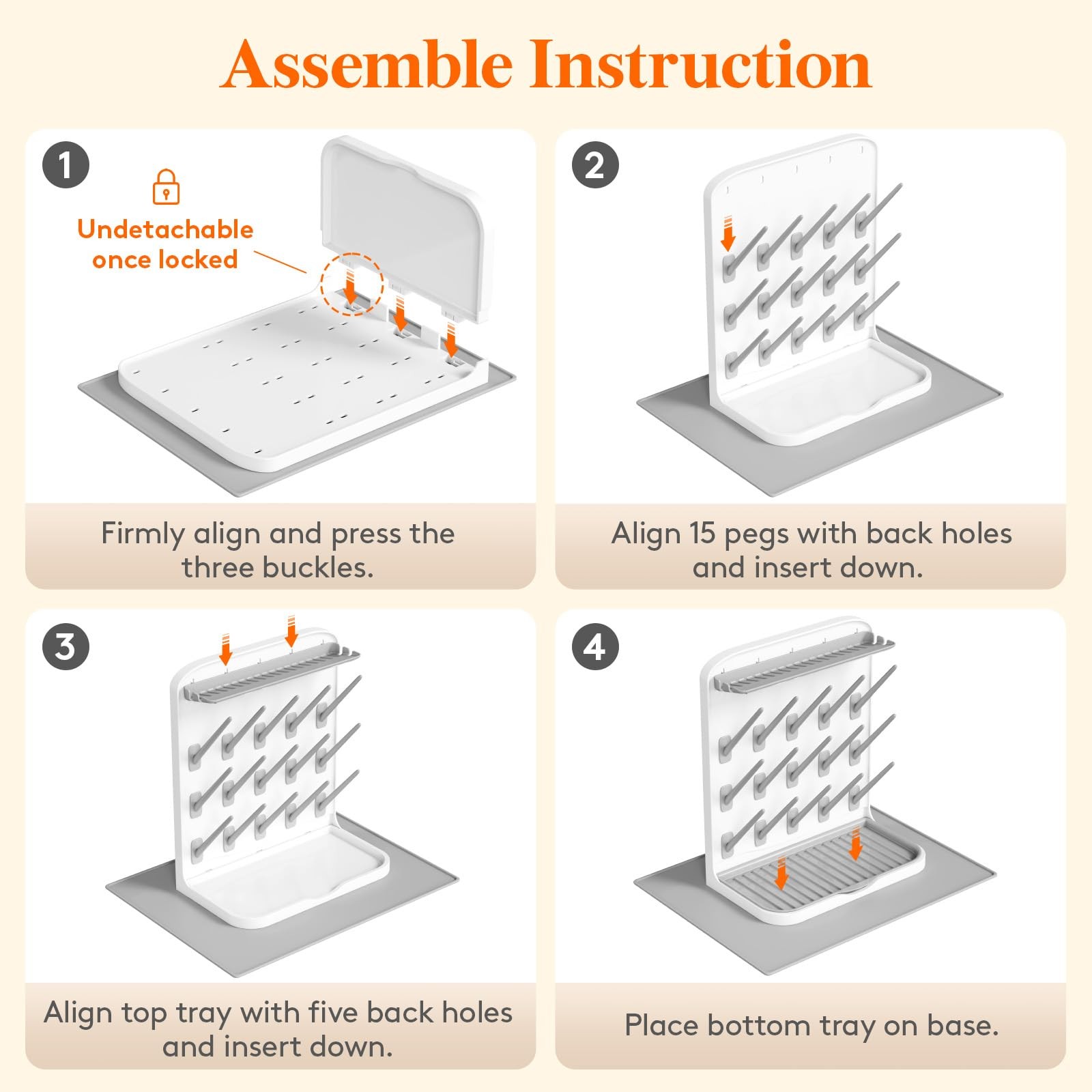 Assemble Instruction

1

Undetachable once locked

Firmly align and press the three buckles.

2

Align 15 pegs with back holes and insert down.

3

Align top tray with five back holes and insert down.

4

Place bottom tray on base.