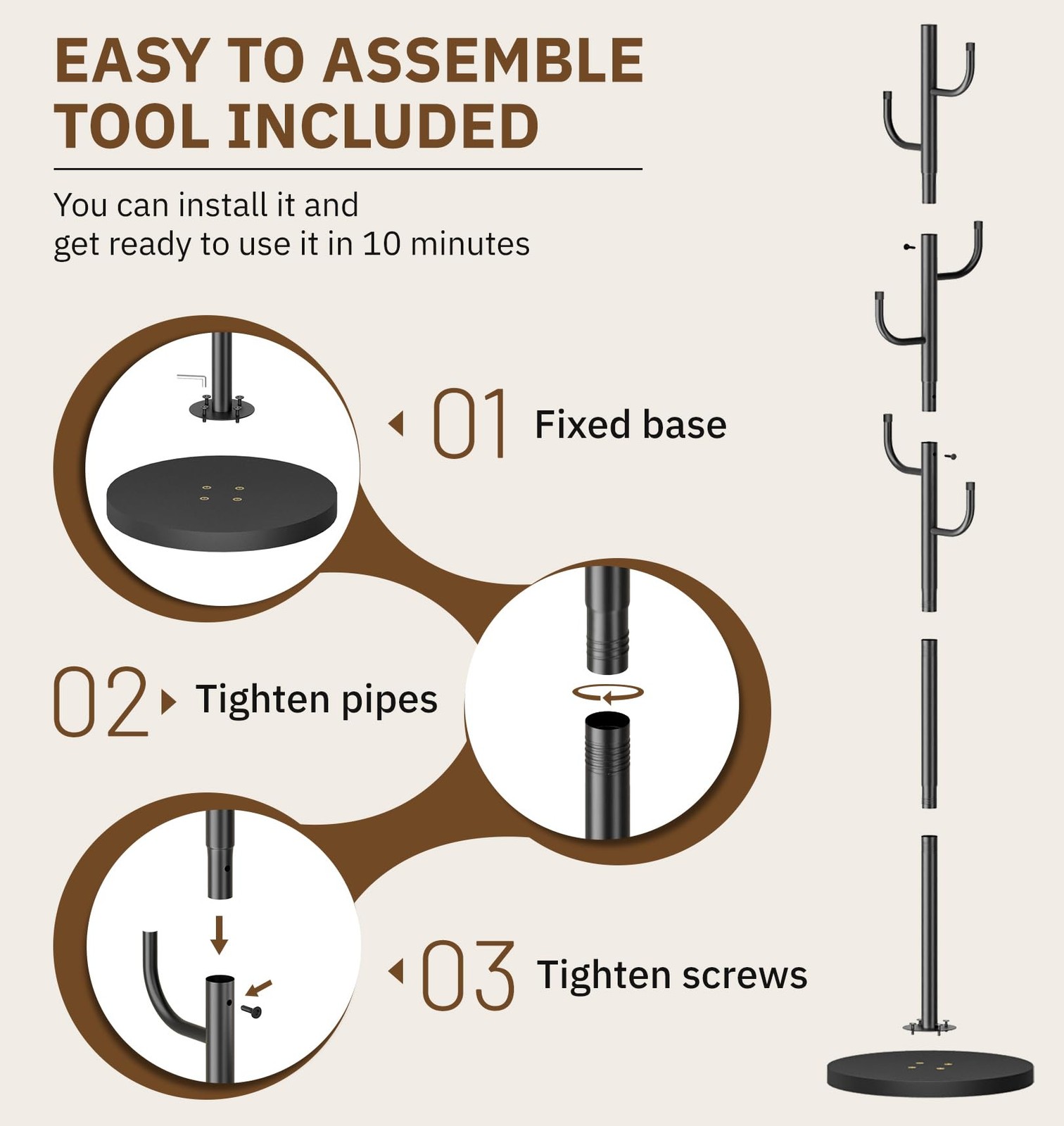 EASY TO ASSEMBLE
TOOL INCLUDED

You can install it and get ready to use it in 10 minutes

01 Fixed base

02 Tighten pipes

03 Tighten screws