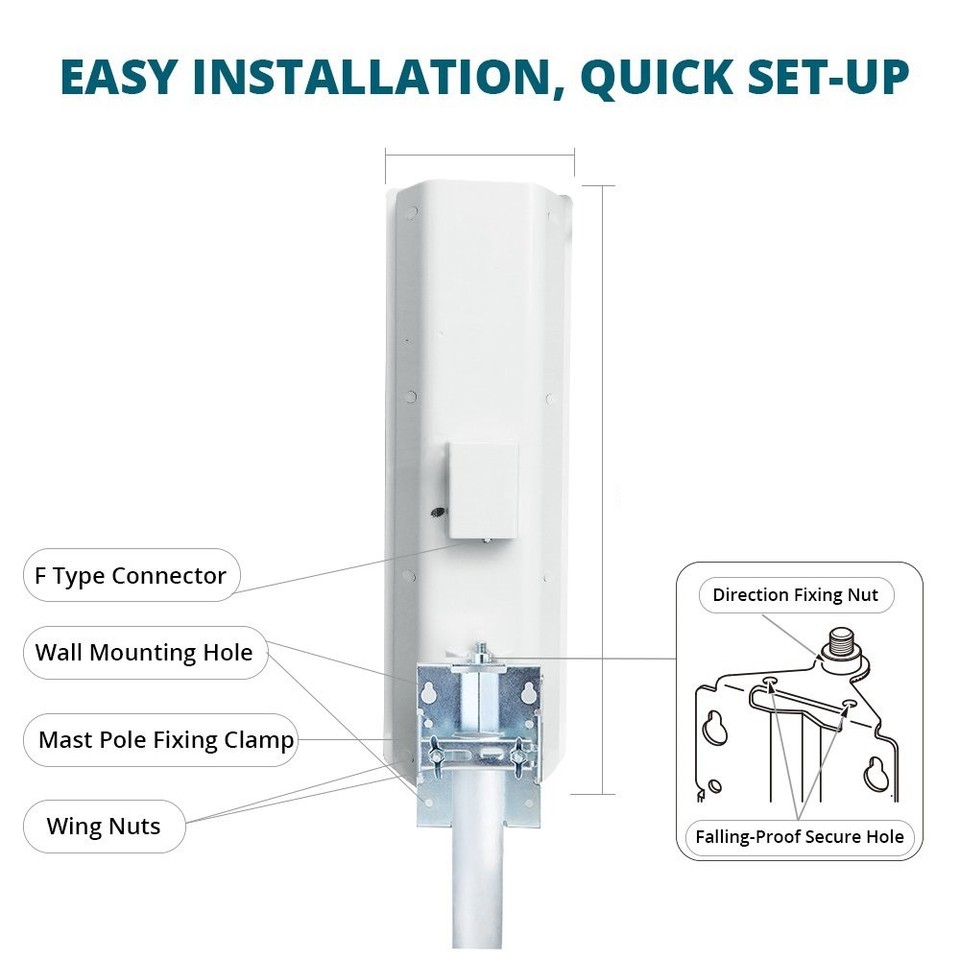 EASY INSTALLATION, QUICK SET-UP

F Type Connector

Wall Mounting Hole

Mast Pole Fixing Clamp

Wing Nuts

Direction Fixing Nut

Falling-Proof Secure Hole