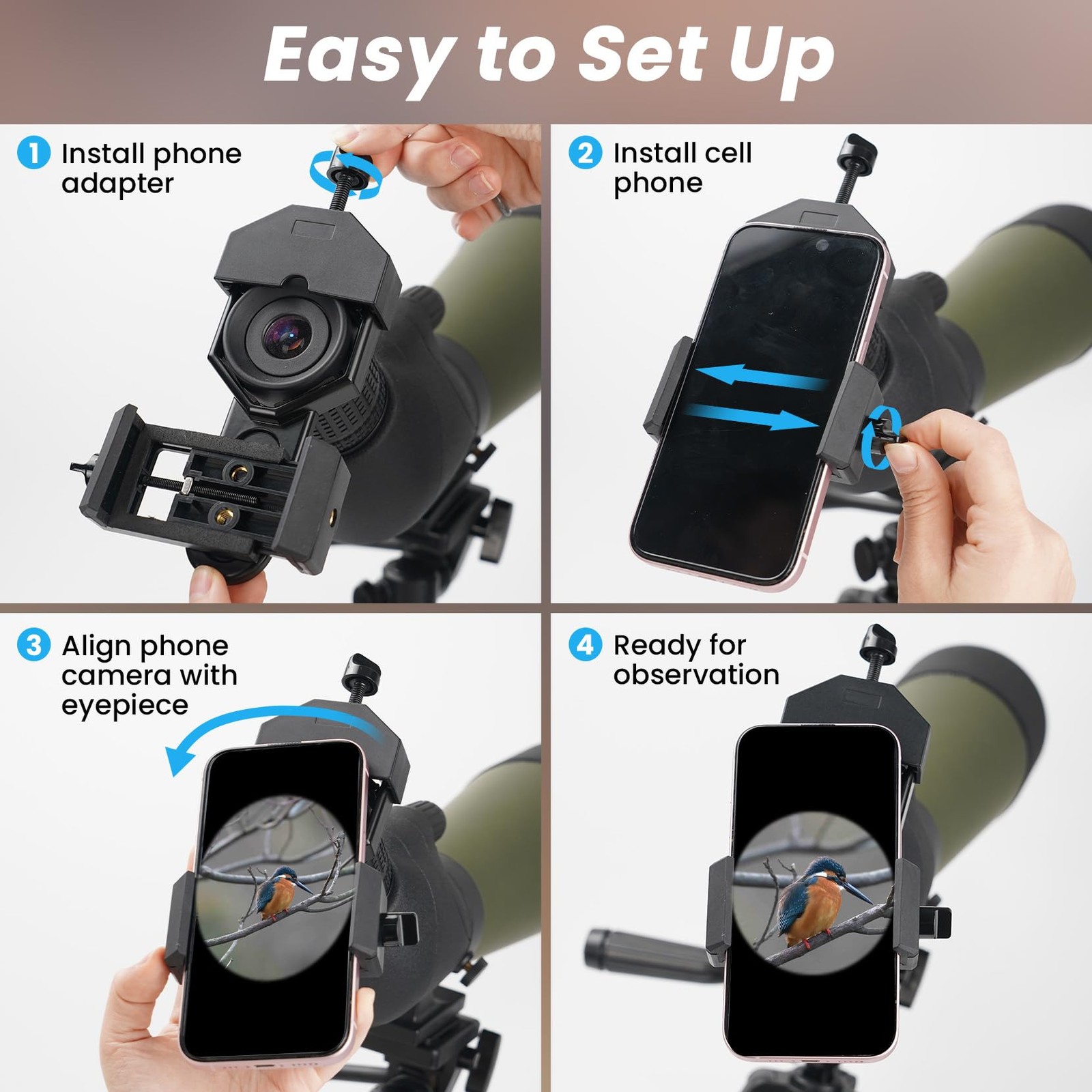 Easy to Set Up

1 Install phone adapter

2 Install cell phone

3 Align phone camera with eyepiece

4 Ready for observation