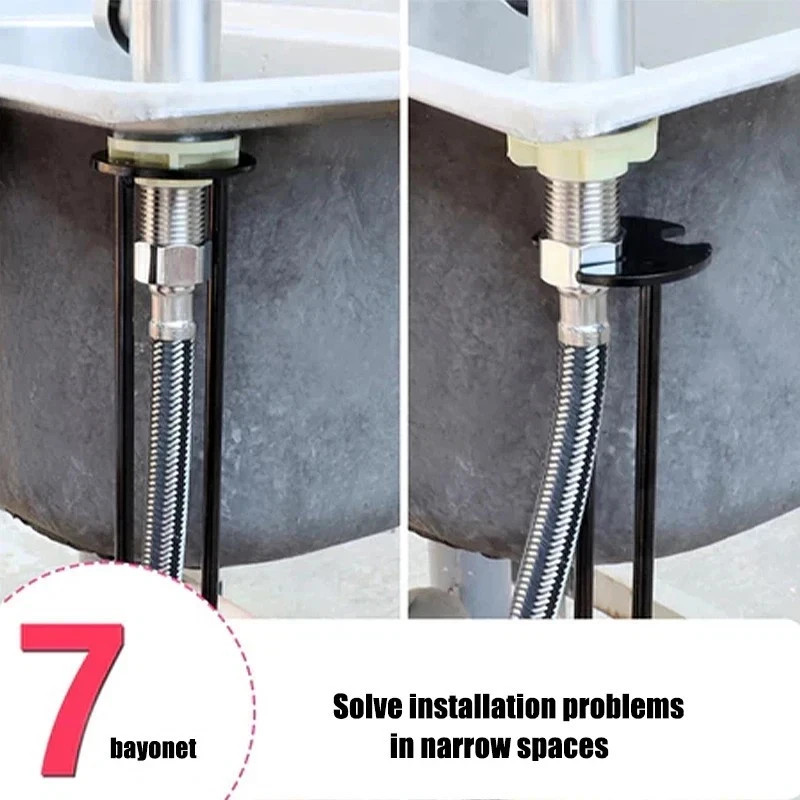 7 bayonet

Solve installation problems in narrow spaces