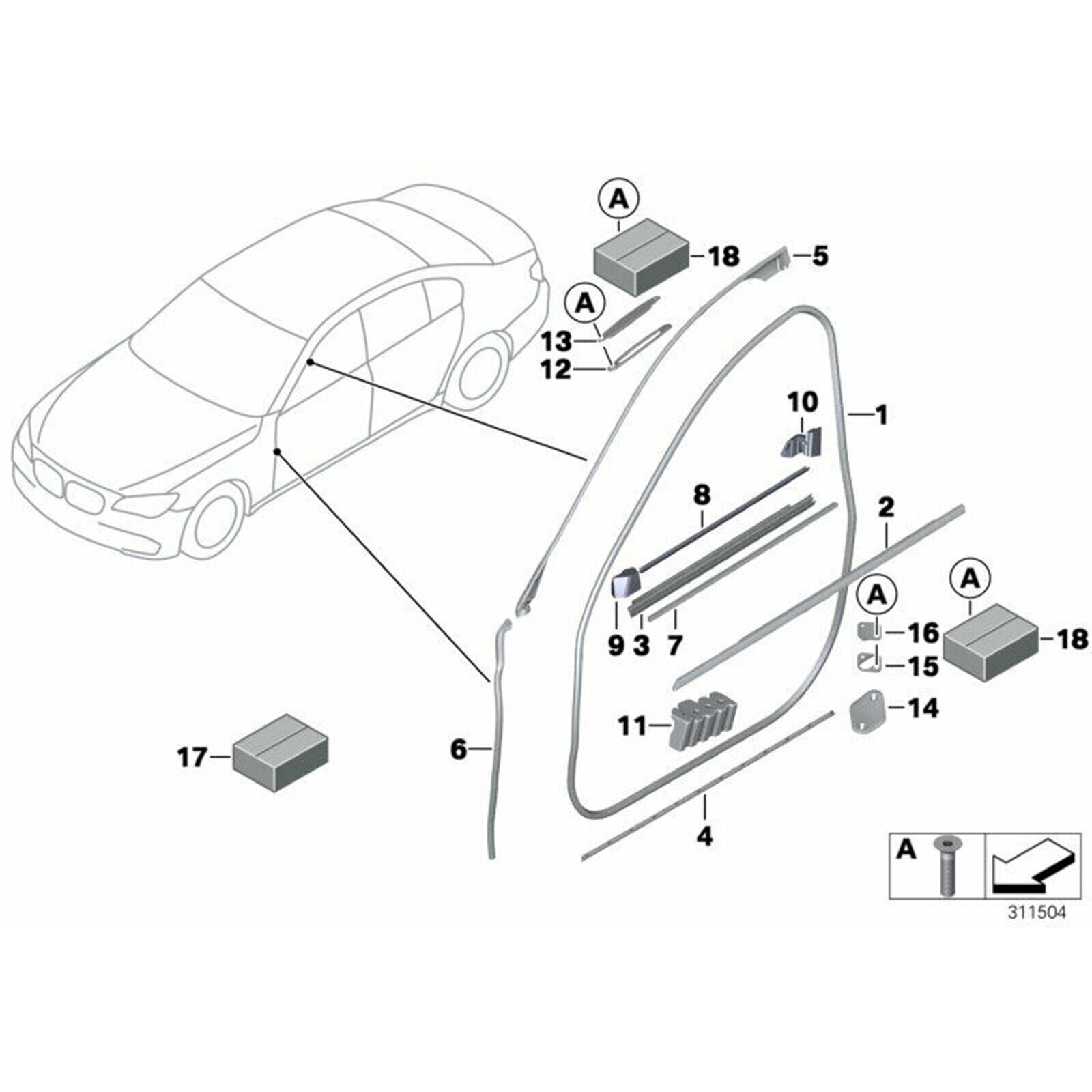 A
18
5
A
13
12
10
1
8
2
9
3
7
A
A
16
18
15
14
11
17
6
4
A
311504