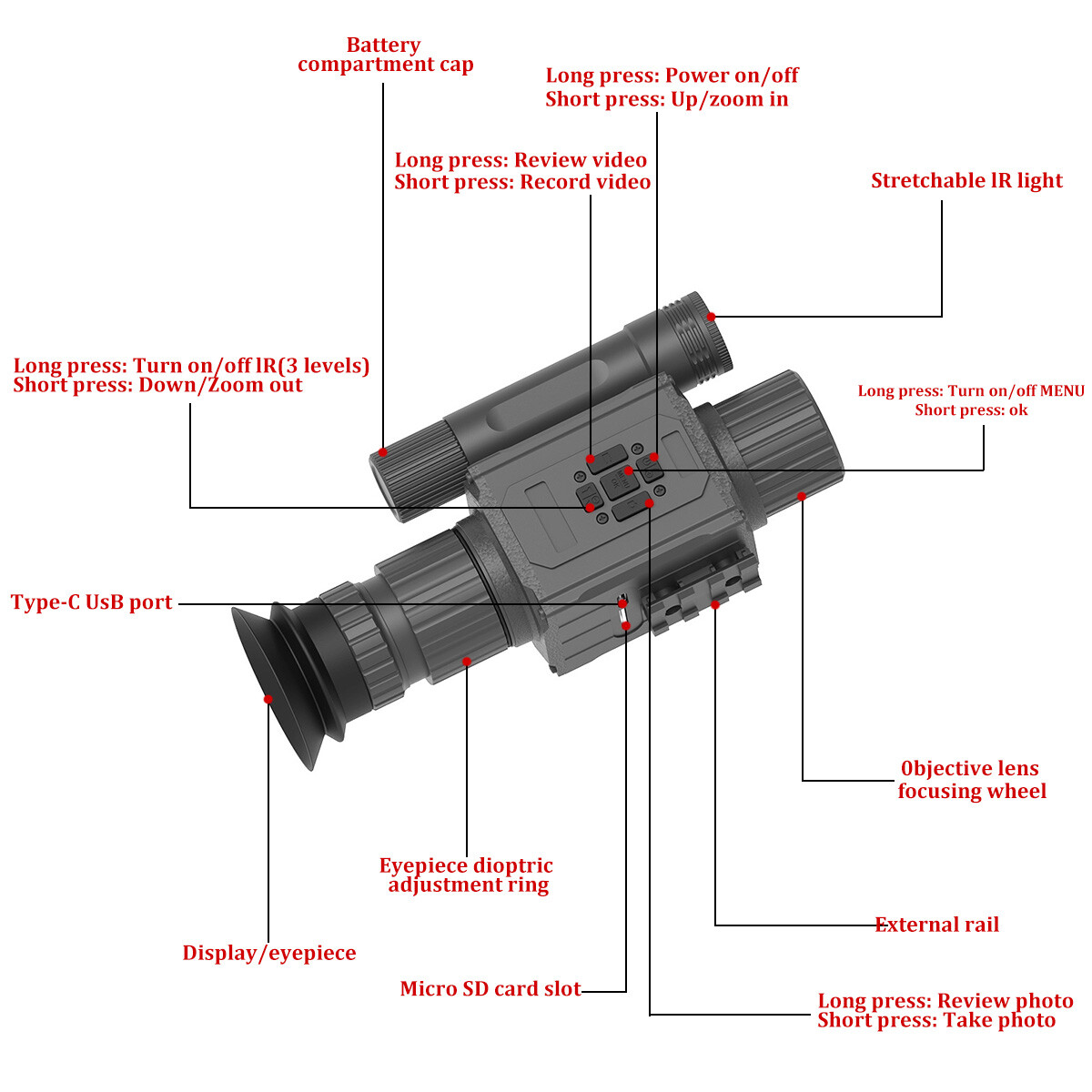 Battery compartment cap

Long press: Power on/off
Short press: Up/zoom in

Long press: Review video
Short press: Record video

Stretchable lR light

Long press: Turn on/off lR(3 levels)
Short press: Down/Zoom out

Long press: Turn on/off MENU
Short press: ok

Type-C UsB port

0bjective lens focusing wheel

Eyepiece dioptric adjustment ring

External rail

Display/eyepiece

Micro SD card slot

Long press: Review photo
Short press: Take photo