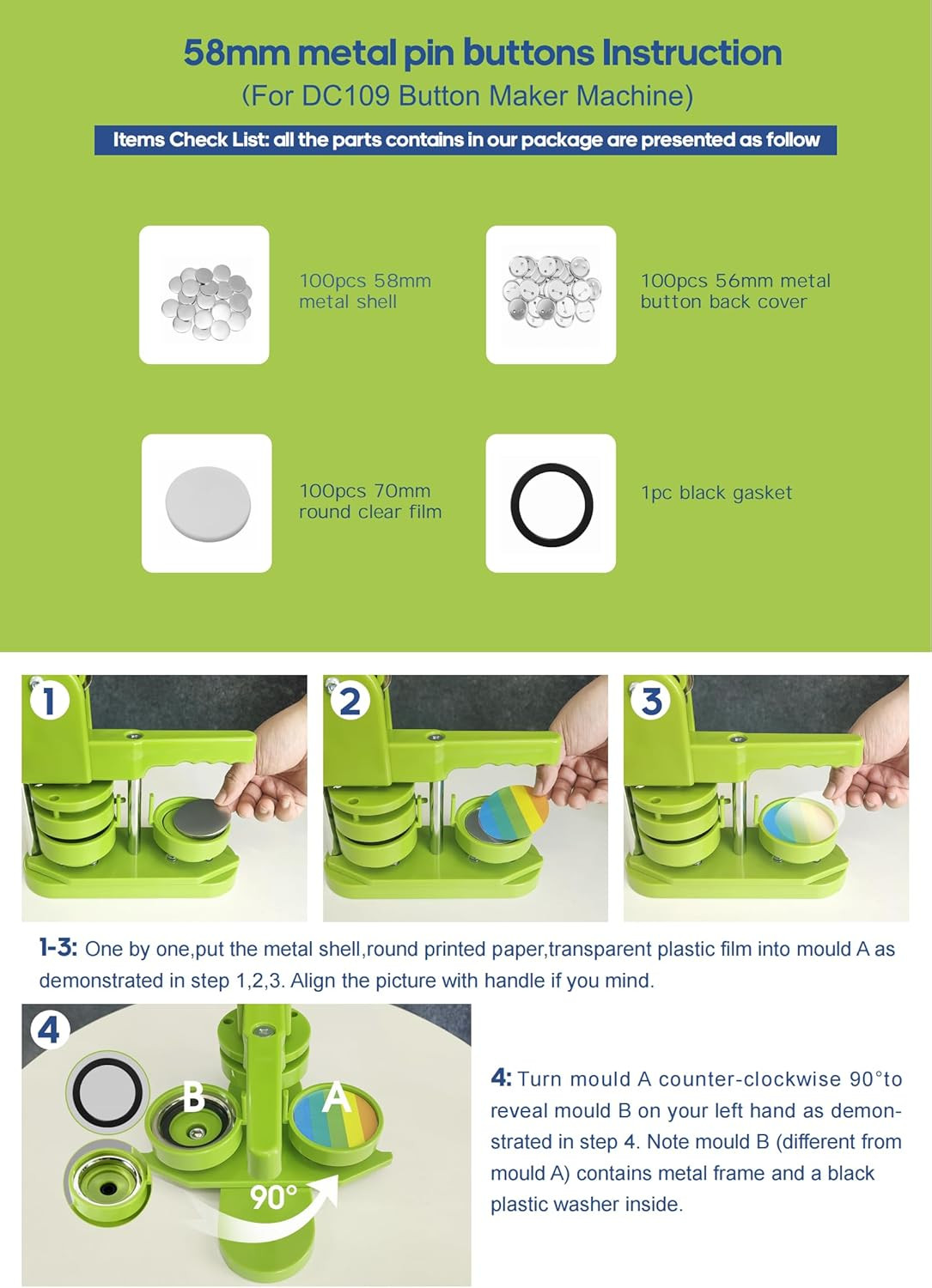 58mm metal pin buttons Instruction
(For DC109 Button Maker Machine)

Items Check List: all the parts contains in our package are presented as follow

100pcs 58mm metal shell

100pcs 56mm metal button back cover

100pcs 70mm round clear film

1pc black gasket

1

2

3

1-3: One by one,put the metal shell,round printed paper,transparent plastic film into mould A as demonstrated in step 1,2,3. Align the picture with handle if you mind.

4

B

A

90°

4: Turn mould A counter-clockwise 90°to reveal mould B on your left hand as demonstrated in step 4. Note mould B (different from mould A) contains metal frame and a black plastic washer inside.