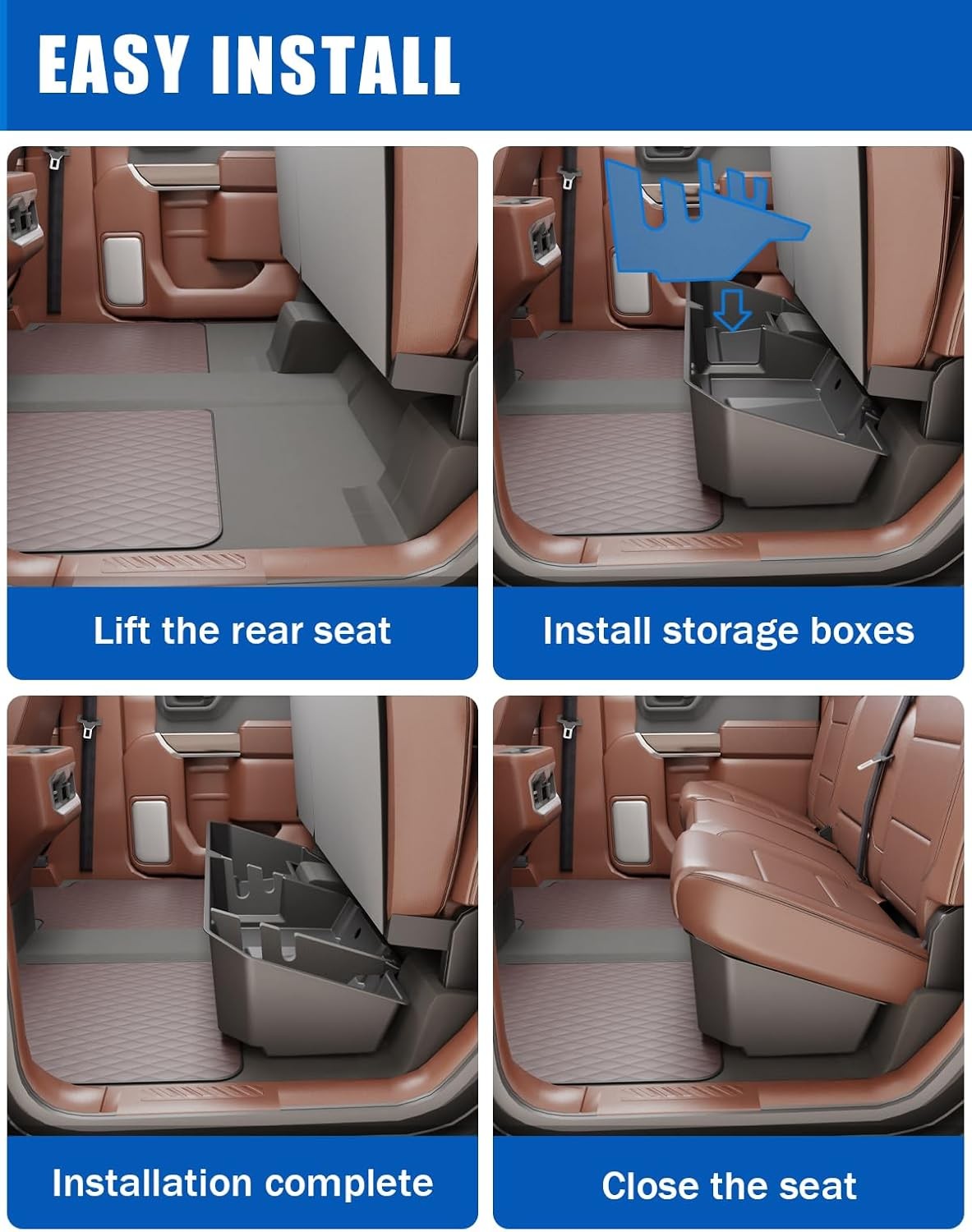 EASY INSTALL

Lift the rear seat

Install storage boxes

Installation complete

Close the seat