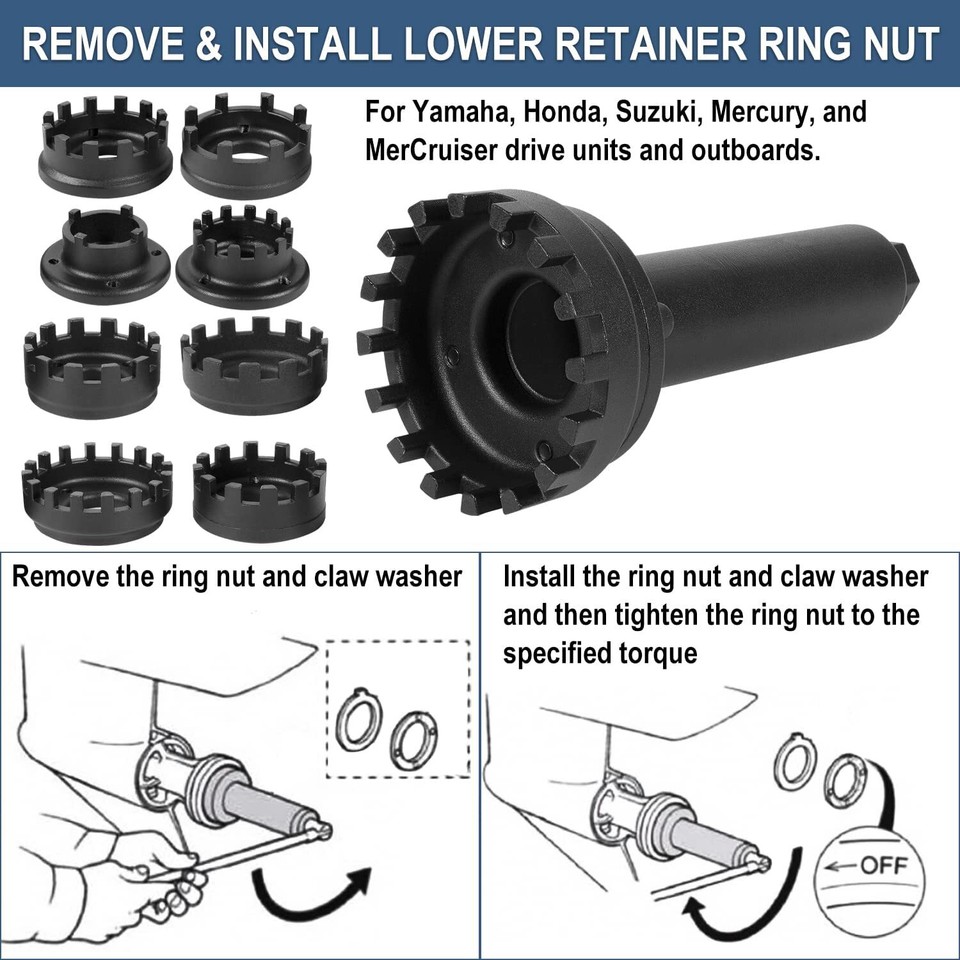 REMOVE & INSTALL LOWER RETAINER RING NUT

For Yamaha, Honda, Suzuki, Mercury, and MerCruiser drive units and outboards.

Remove the ring nut and claw washer

Install the ring nut and claw washer and then tighten the ring nut to the specified torque

←OFF