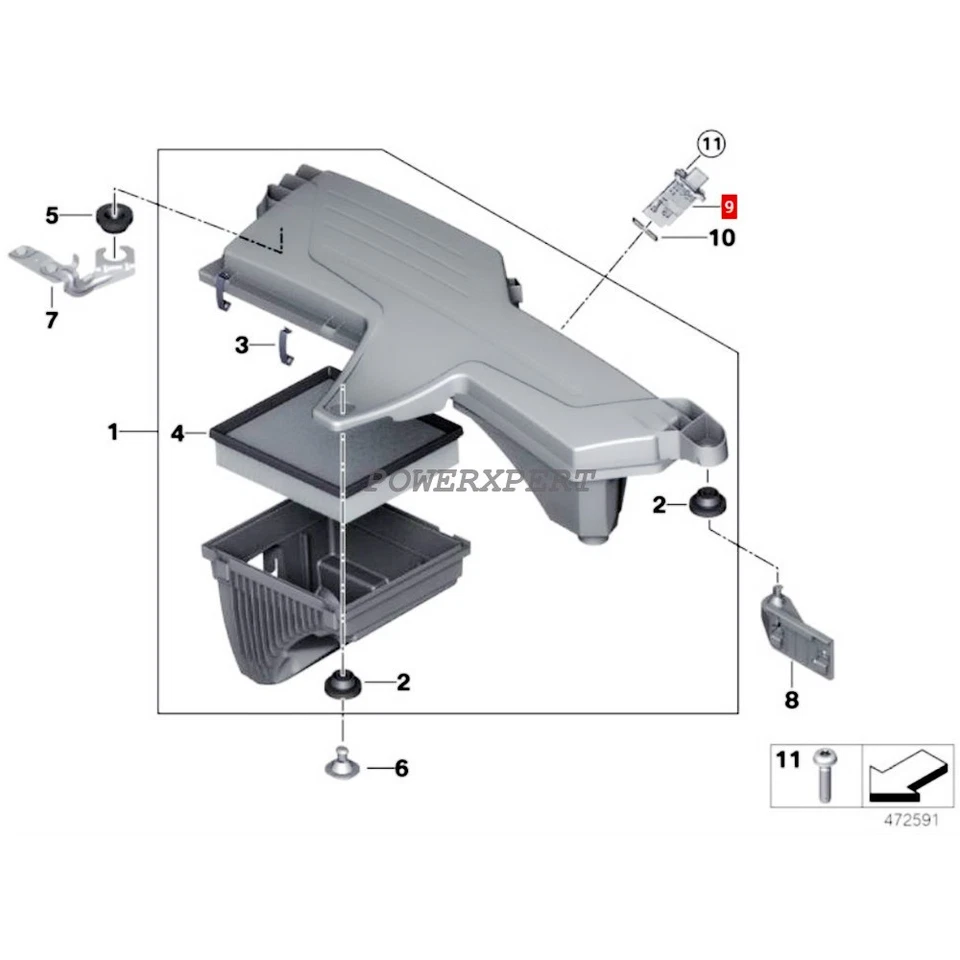 11
9
10
5
7
3
1
4
POWERXPERT
2
2
8
6
11
472591