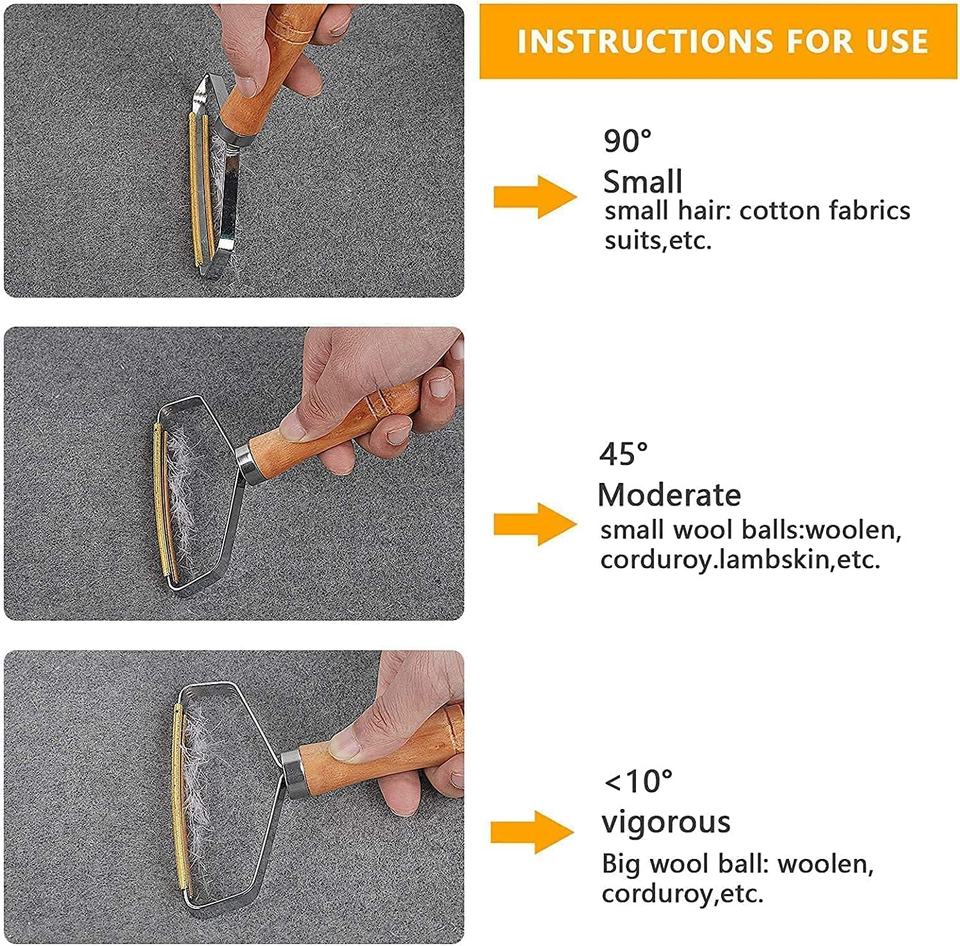 INSTRUCTIONS FOR USE

90°
Small
small hair: cotton fabrics suits,etc.

45°
Moderate
small wool balls:woolen, corduroy.lambskin,etc.

<10°
vigorous
Big wool ball: woolen, corduroy,etc.