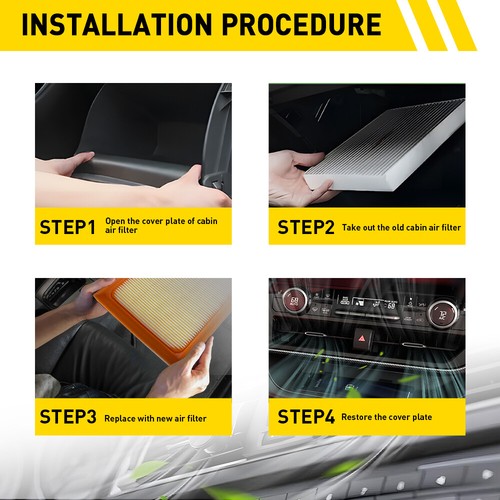 INSTALLATION PROCEDURE

STEP1 Open the cover plate of cabin air filter

STEP2 Take out the old cabin air filter

STEP3 Replace with new air filter

STEP4 Restore the cover plate