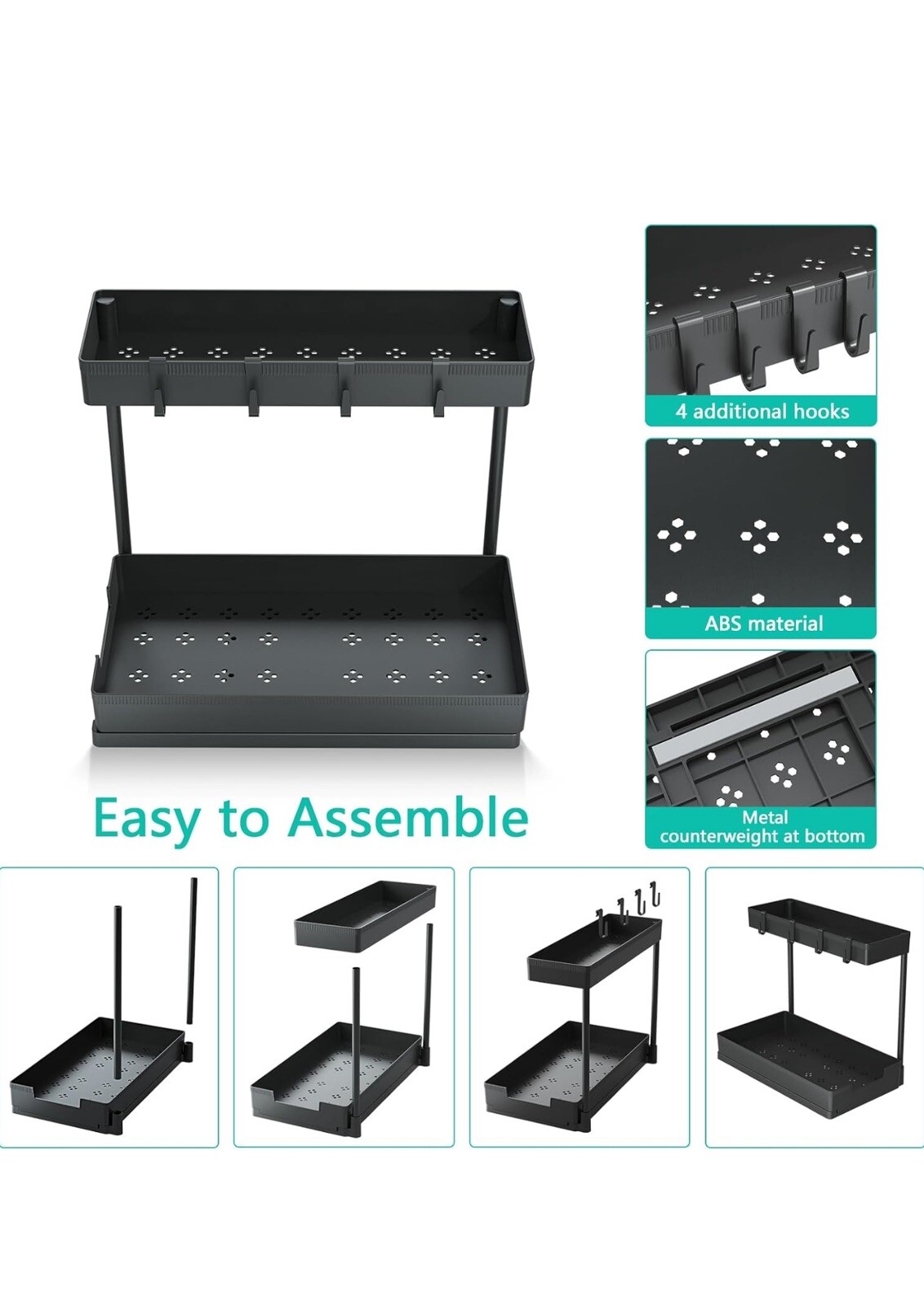 4 additional hooks

ABS material

Metal
counterweight at bottom

Easy to Assemble