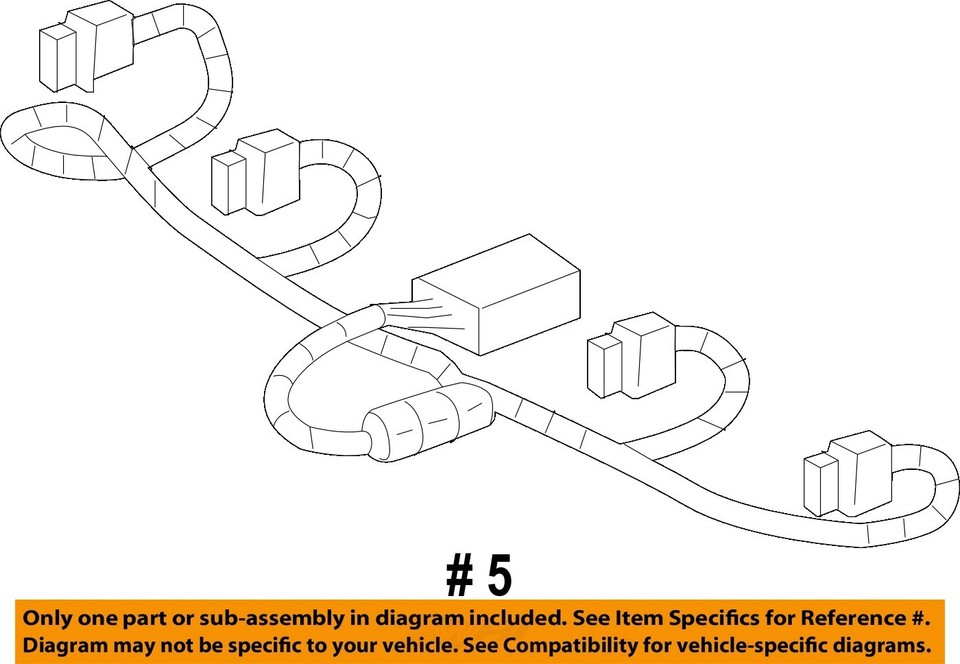 # 5

Only one part or sub-assembly in diagram included. See Item Specifics for Reference #. Diagram may not be specific to your vehicle. See Compatibility for vehicle-specific diagrams.