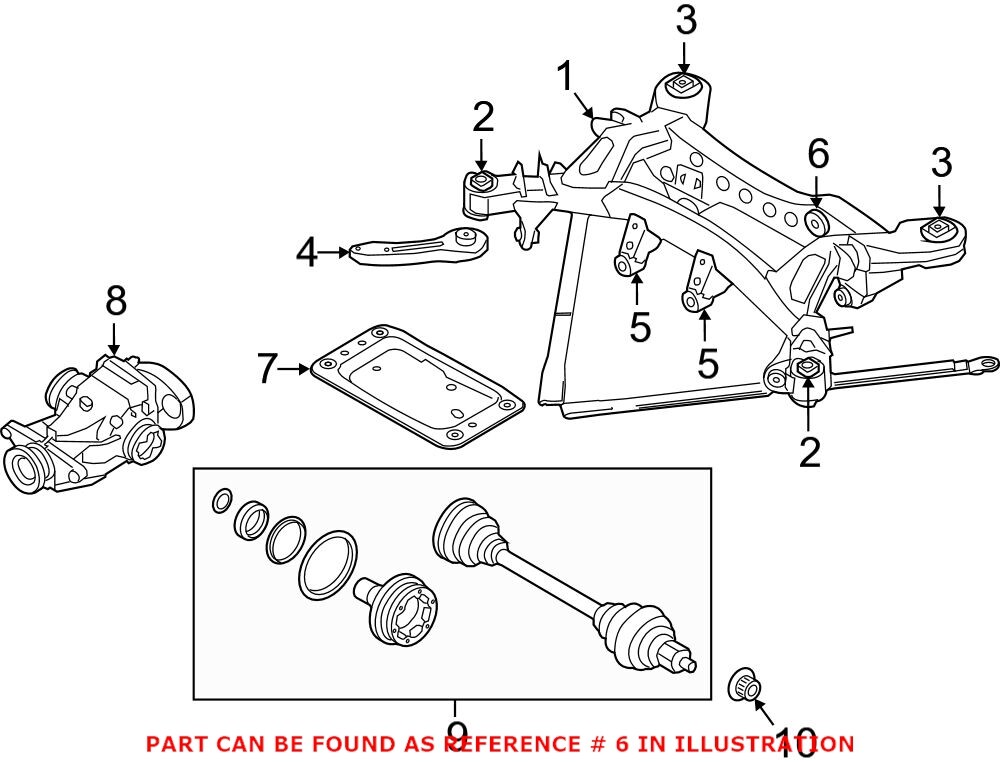 3
1
2
6
3
4
5
5
8
7
2
9
10
PART CAN BE FOUND AS REFERENCE # 6 IN ILLUSTRATION