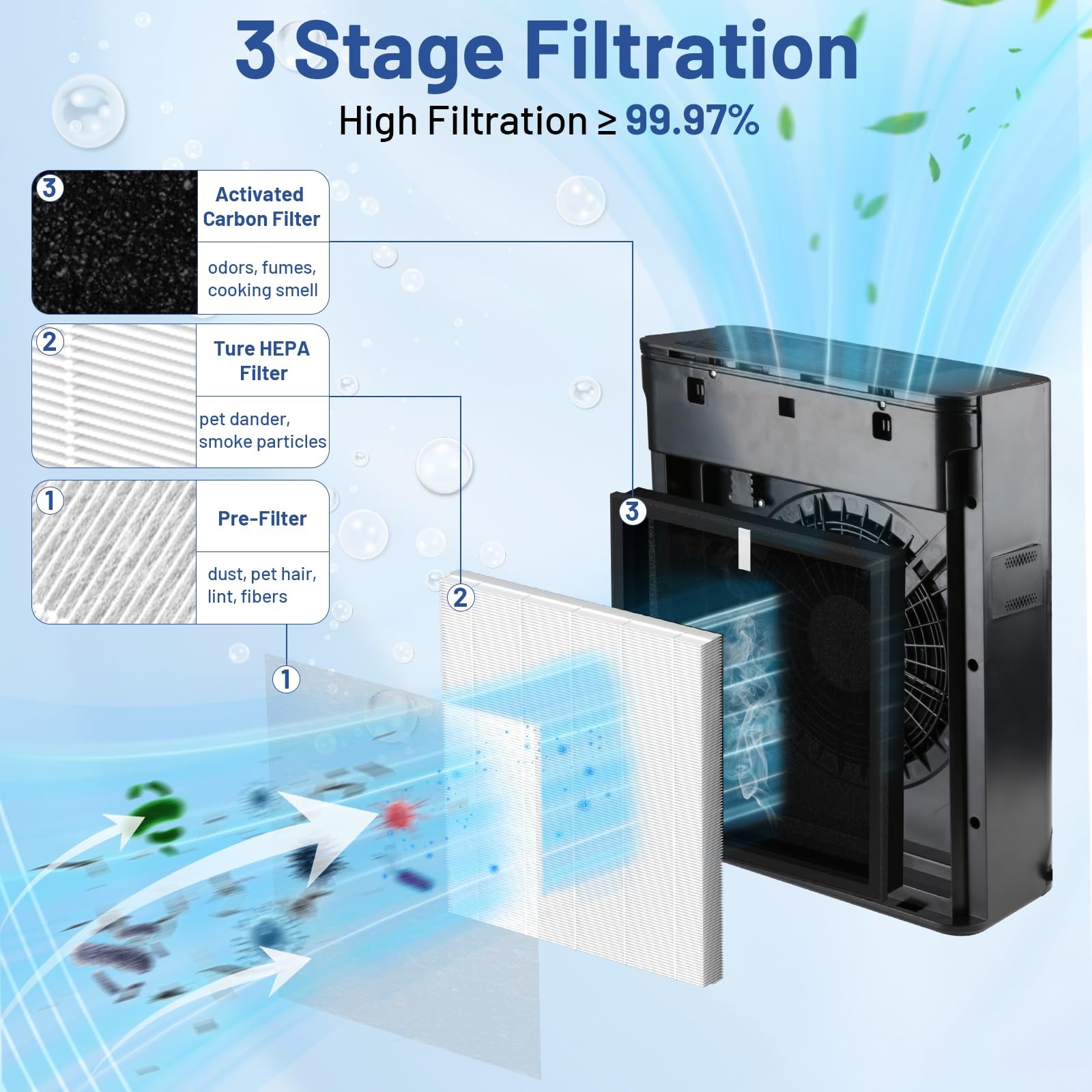 3 Stage Filtration

High Filtration ≥ 99.97%

3

Activated Carbon Filter

odors, fumes, cooking smell

2

Ture HEPA Filter

pet dander, smoke particles

1

Pre-Filter

dust, pet hair, lint, fibers

3

2

1