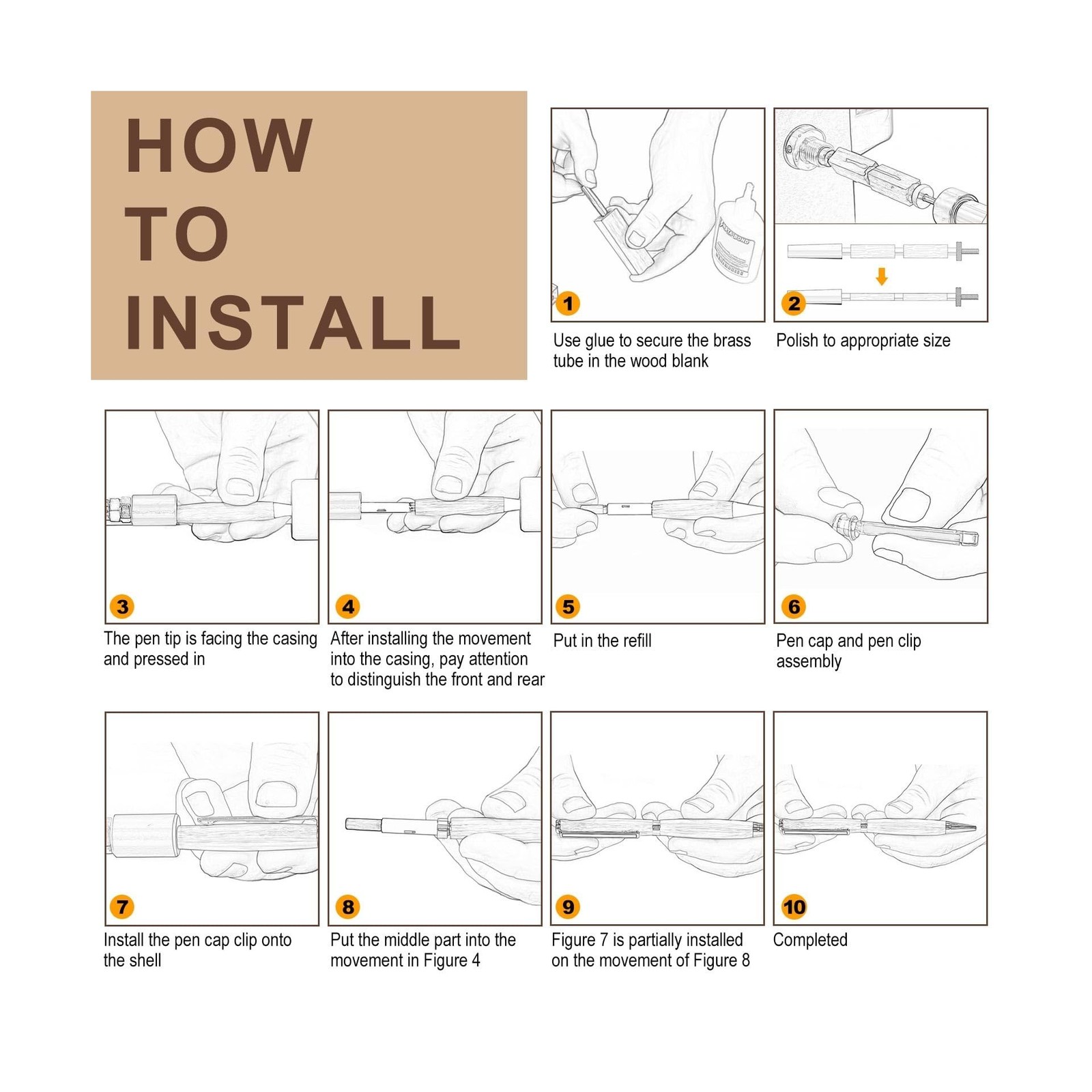 HOW
TO
INSTALL

1
Use glue to secure the brass tube in the wood blank

2
Polish to appropriate size

3
The pen tip is facing the casing and pressed in

4
After installing the movement into the casing, pay attention to distinguish the front and rear

5
Put in the refill

6
Pen cap and pen clip assembly

7
Install the pen cap clip onto the shell

8
Put the middle part into the movement in Figure 4

9
Figure 7 is partially installed on the movement of Figure 8

10
Completed