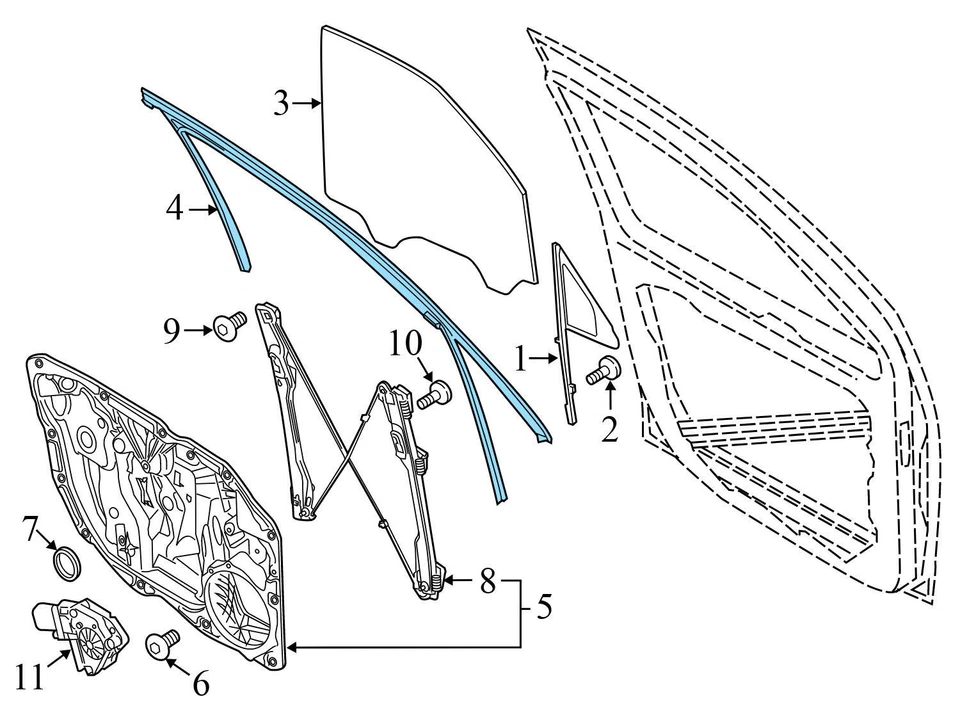 3
4
9
10
1
2
7
8
5
11
6