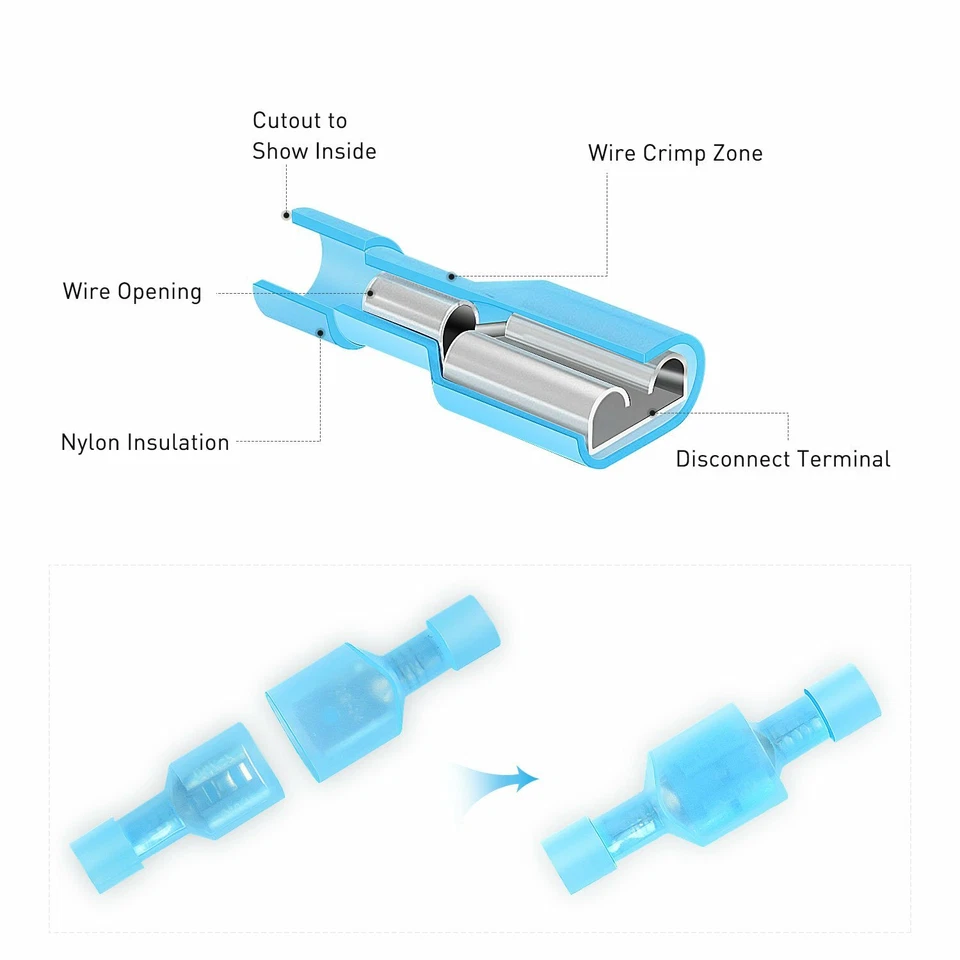 Cutout to Show Inside

Wire Crimp Zone

Wire Opening

Nylon Insulation

Disconnect Terminal