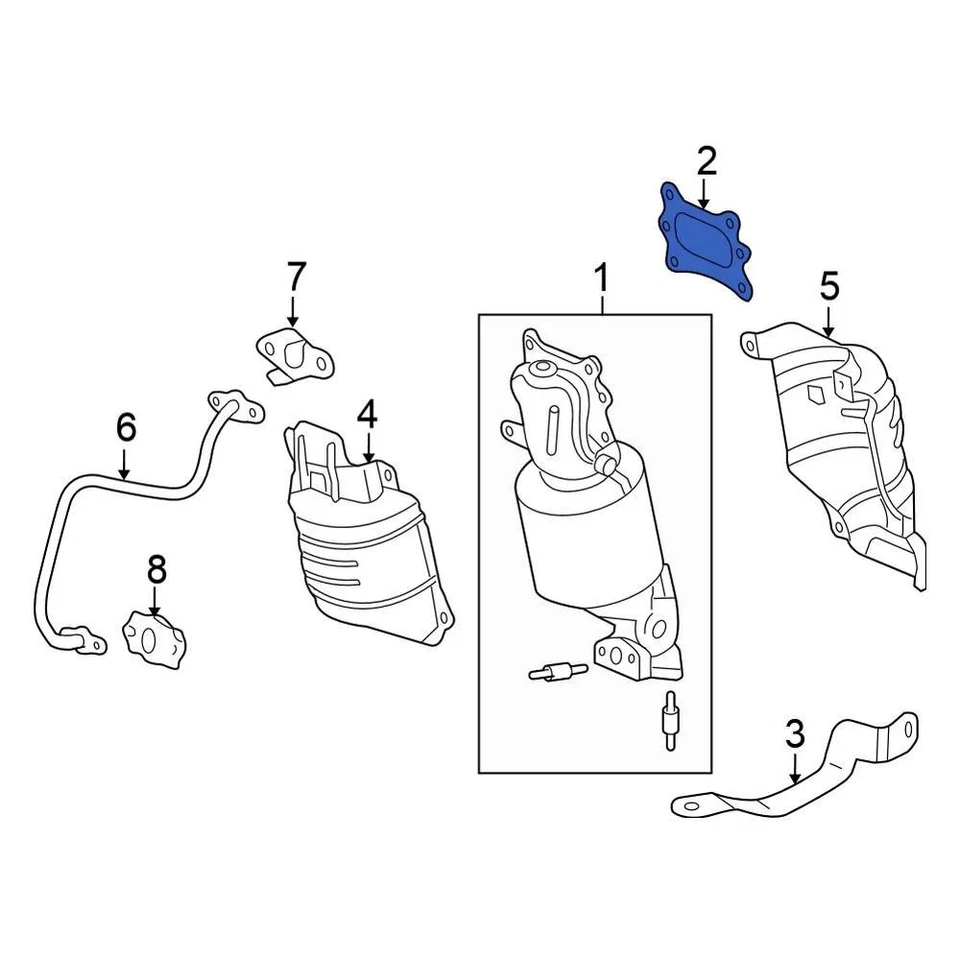 2
7
1
5
6
4
8
3