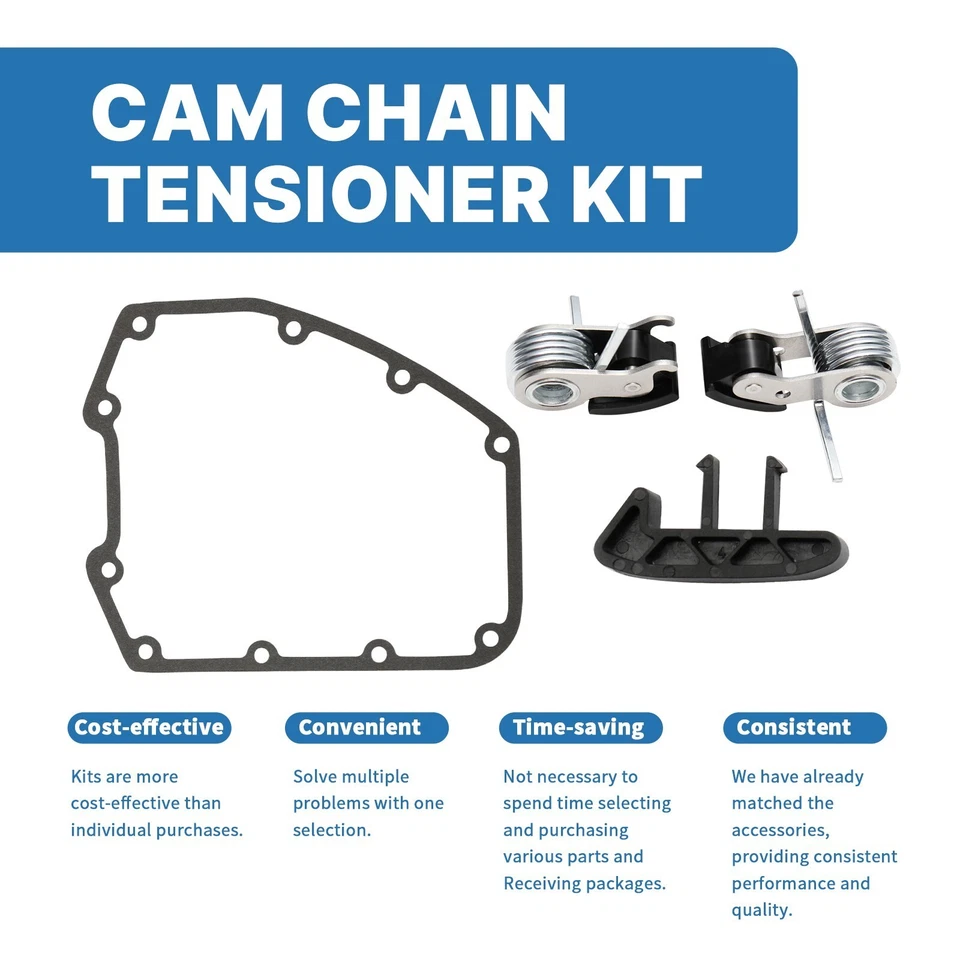 CAM CHAIN TENSIONER KIT

Cost-effective

Kits are more cost-effective than individual purchases.

Convenient

Solve multiple problems with one selection.

Time-saving

Not necessary to spend time selecting and purchasing various parts and Receiving packages.

Consistent

We have already matched the accessories, providing consistent performance and quality.