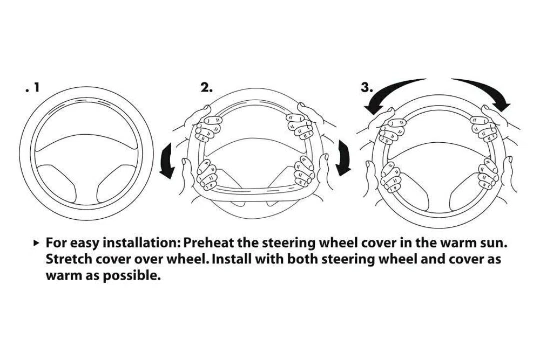 . 1

2.

3.

▸ For easy installation: Preheat the steering wheel cover in the warm sun. Stretch cover over wheel. Install with both steering wheel and cover as warm as possible.