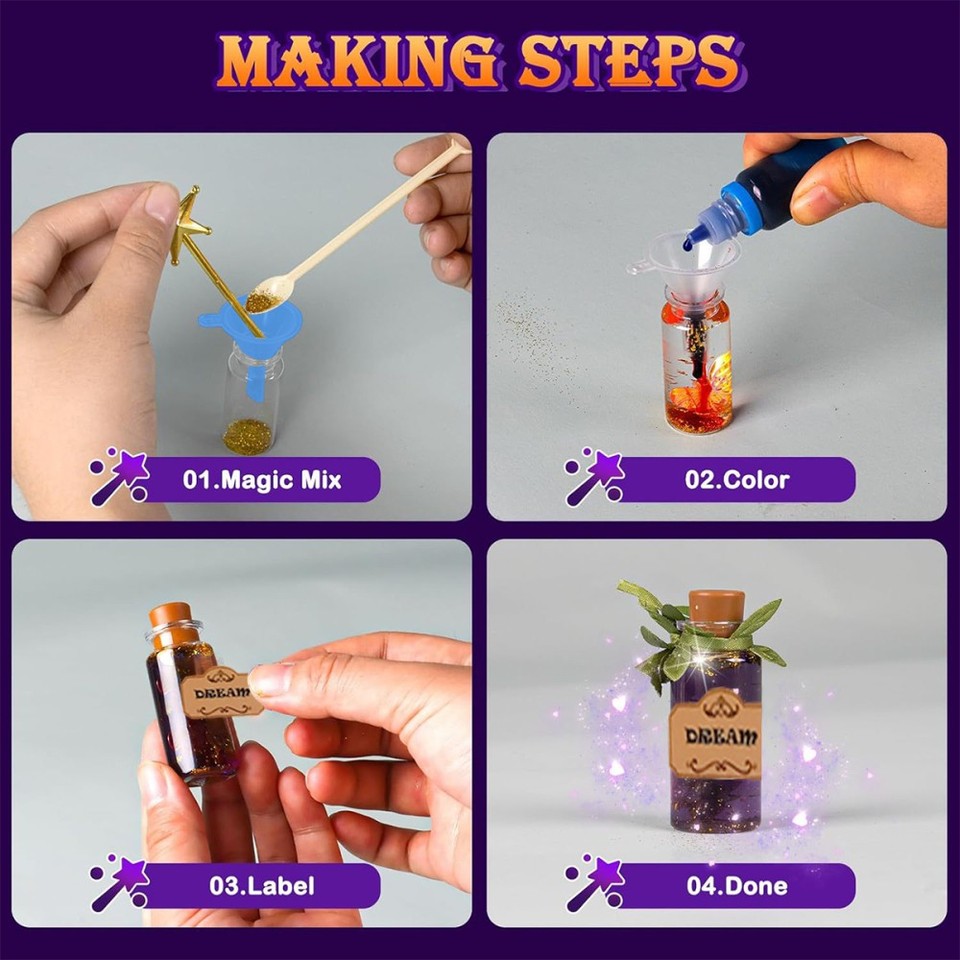 MAKING STEPS

01.Magic Mix

02.Color

DREAM

03.Label

DREAM

04.Done