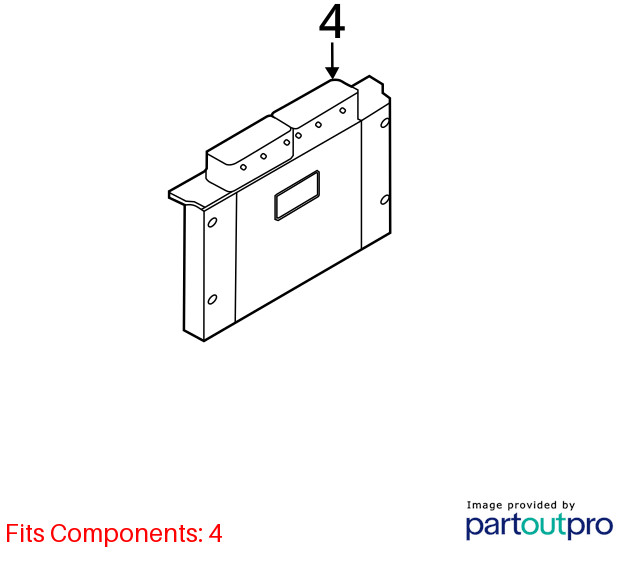 4

Fits Components: 4

Image provided by
partoutpro