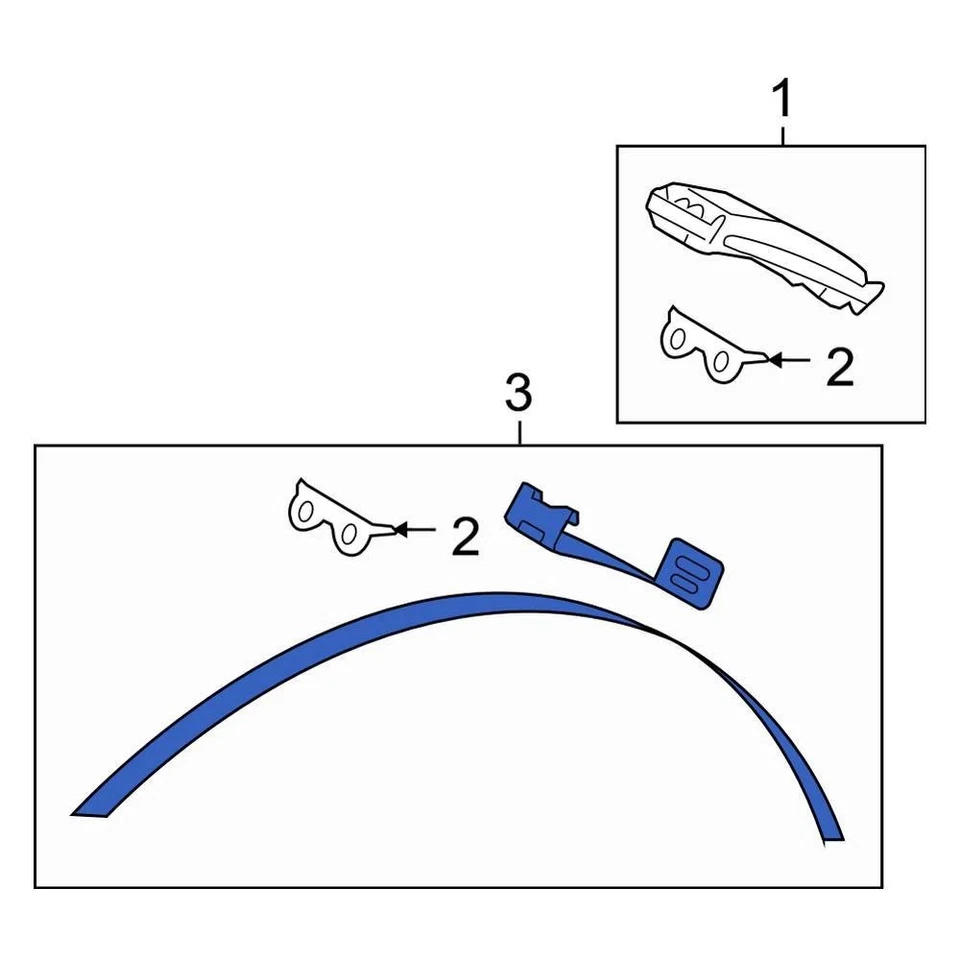 1
2
3
2