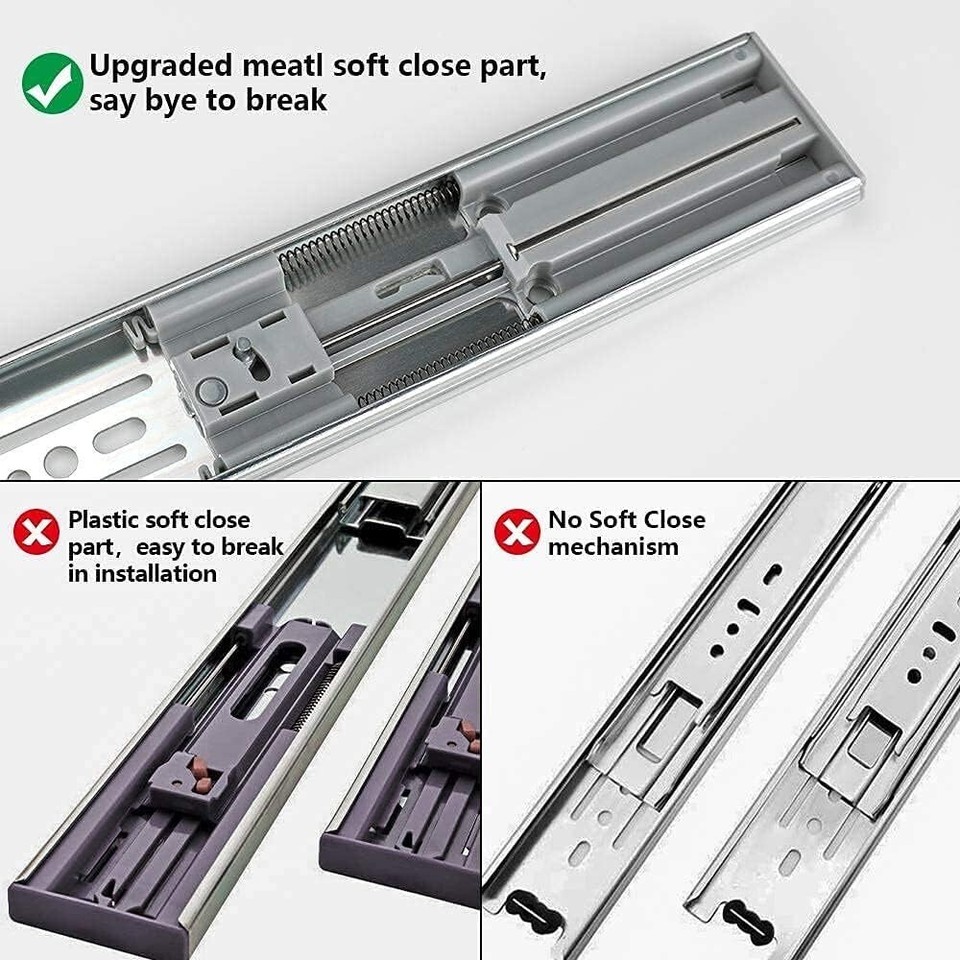 Upgraded meatl soft close part, say bye to break

Plastic soft close part，easy to break in installation

No Soft Close mechanism