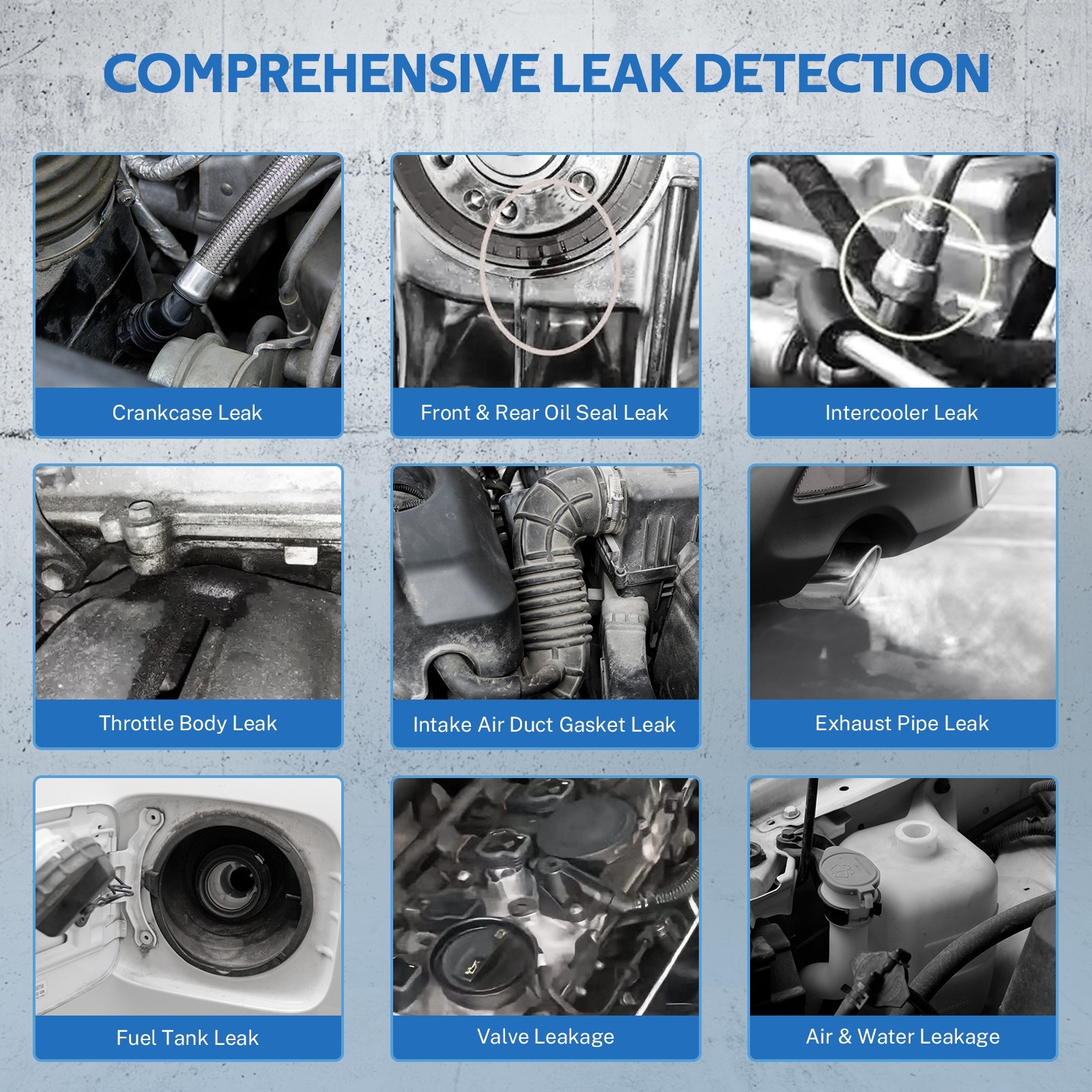 COMPREHENSIVE LEAK DETECTION

Crankcase Leak

Front & Rear Oil Seal Leak

Intercooler Leak

Throttle Body Leak

Intake Air Duct Gasket Leak

Exhaust Pipe Leak

Fuel Tank Leak

Valve Leakage

Air & Water Leakage