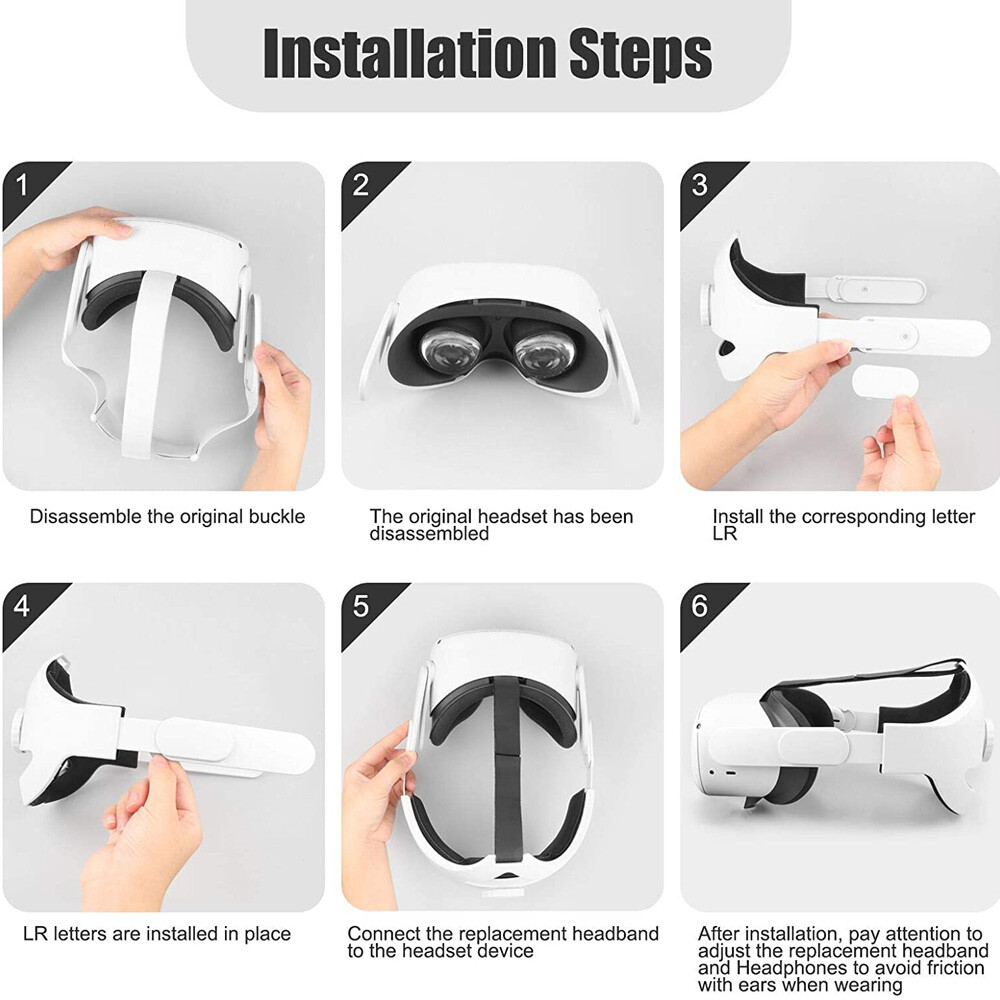 Installation Steps

1

Disassemble the original buckle

2

The original headset has been disassembled

3

Install the corresponding letter LR

4

LR letters are installed in place

5

Connect the replacement headband to the headset device

6

After installation, pay attention to adjust the replacement headband and Headphones to avoid friction with ears when wearing