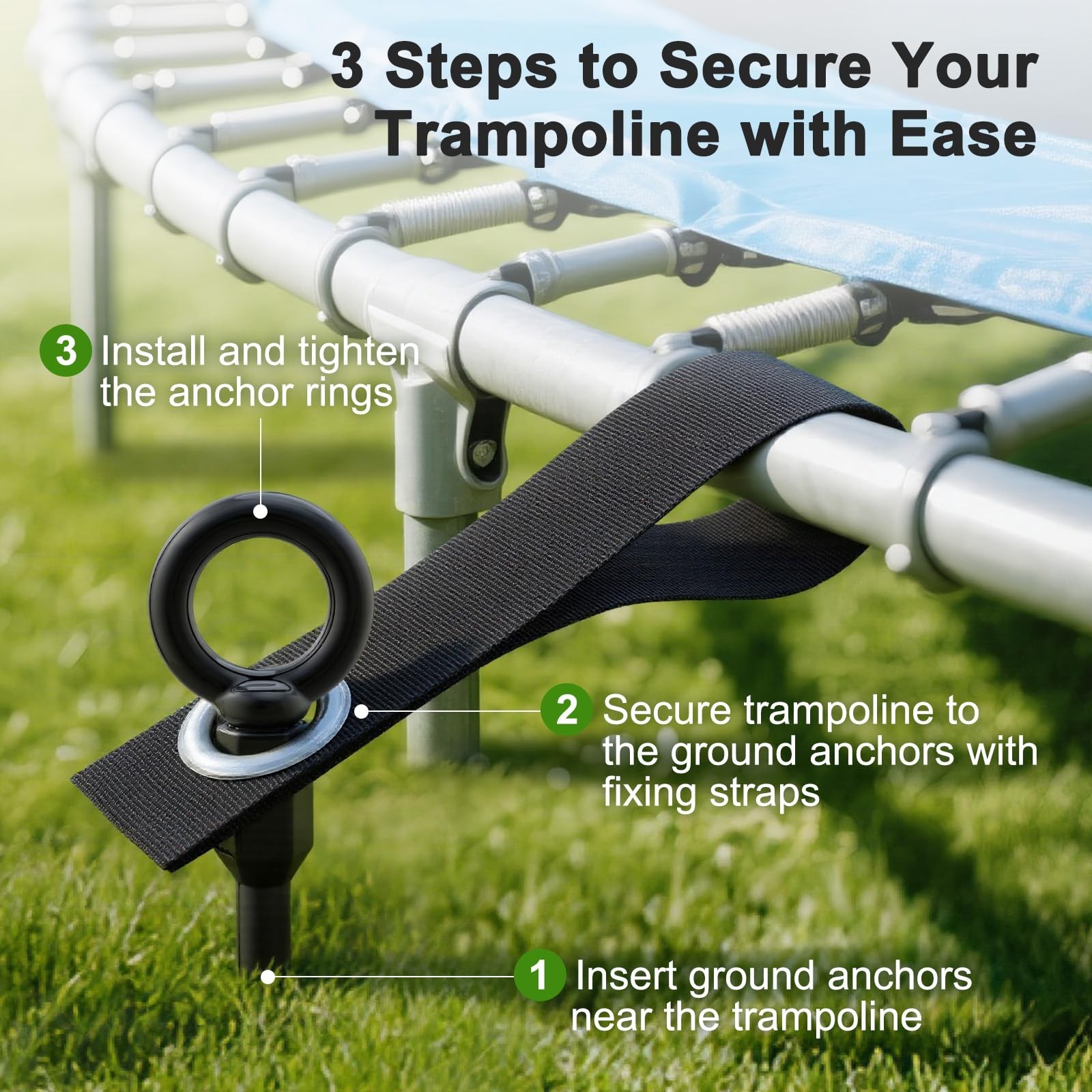 3 Steps to Secure Your Trampoline with Ease

3 Install and tighten the anchor rings

2 Secure trampoline to the ground anchors with fixing straps

1 Insert ground anchors near the trampoline