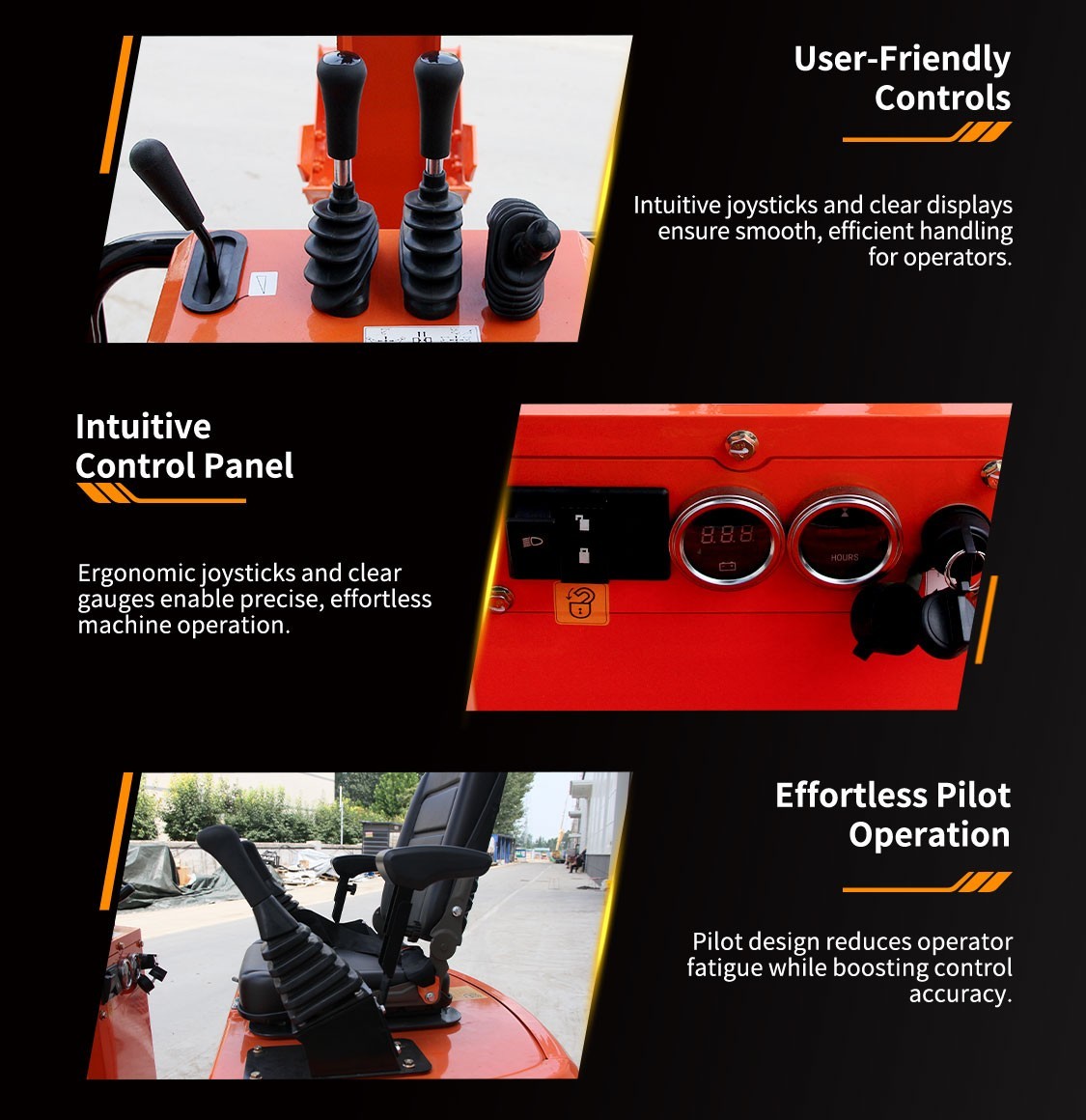 User-Friendly Controls

Intuitive joysticks and clear displays ensure smooth, efficient handling for operators.

Intuitive Control Panel

Ergonomic joysticks and clear gauges enable precise, effortless machine operation.

8.8.8

HOURS

Effortless Pilot Operation

Pilot design reduces operator fatigue while boosting control accuracy.