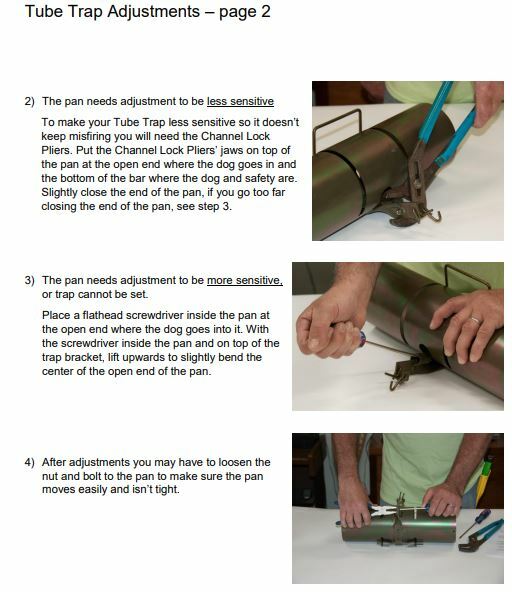 Tube Trap Adjustments – page 2

2) The pan needs adjustment to be less sensitive

To make your Tube Trap less sensitive so it doesn't keep misfiring you will need the Channel Lock Pliers. Put the Channel Lock Pliers' jaws on top of the pan at the open end where the dog goes in and the bottom of the bar where the dog and safety are. Slightly close the end of the pan, if you go too far closing the end of the pan, see step 3.

3) The pan needs adjustment to be more sensitive, or trap cannot be set.

Place a flathead screwdriver inside the pan at the open end where the dog goes into it. With the screwdriver inside the pan and on top of the trap bracket, lift upwards to slightly bend the center of the open end of the pan.

4) After adjustments you may have to loosen the nut and bolt to the pan to make sure the pan moves easily and isn't tight.