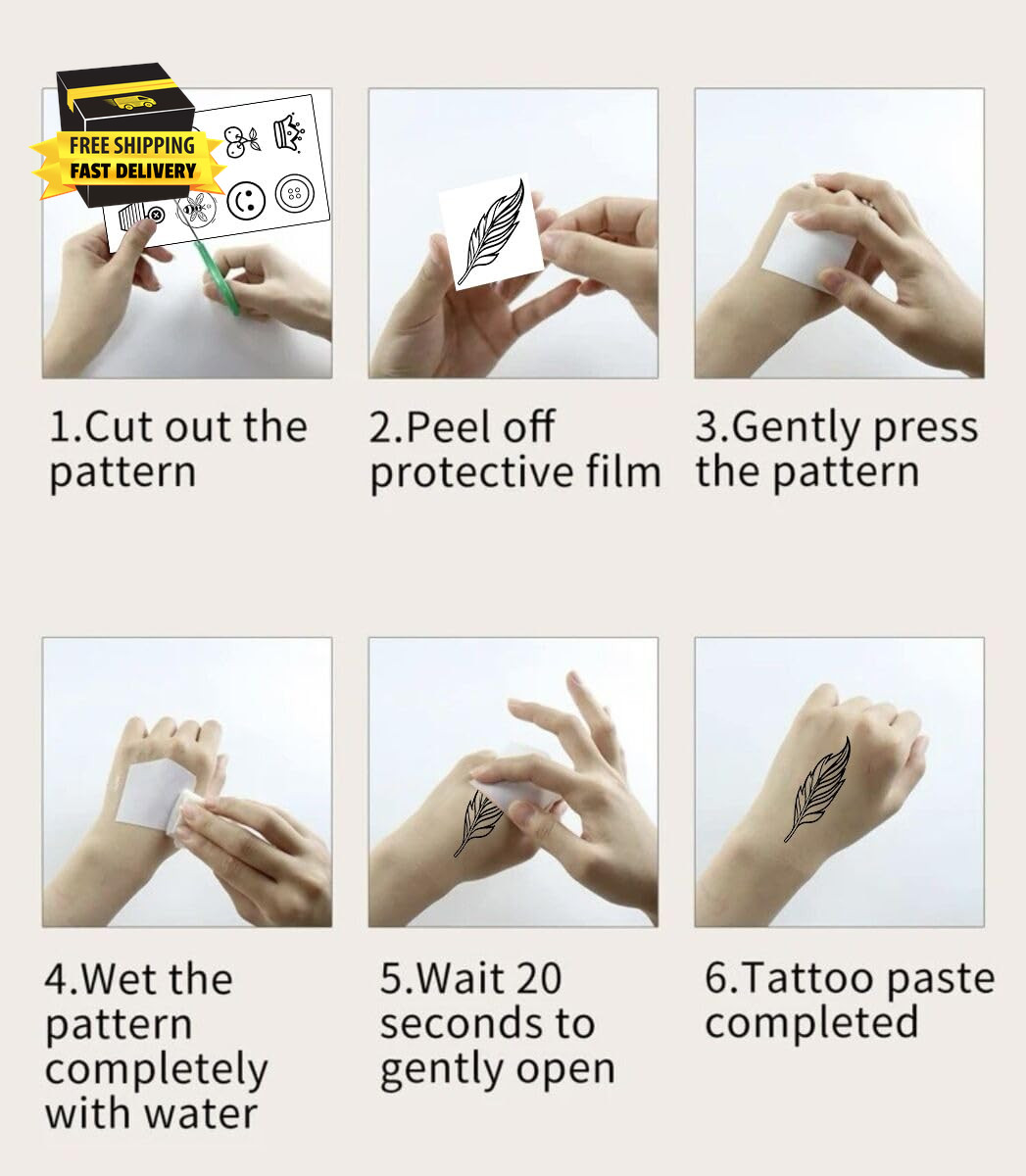 FREE SHIPPING
FAST DELIVERY

1.Cut out the pattern

2.Peel off protective film

3.Gently press the pattern

4.Wet the pattern completely with water

5.Wait 20 seconds to gently open

6.Tattoo paste completed