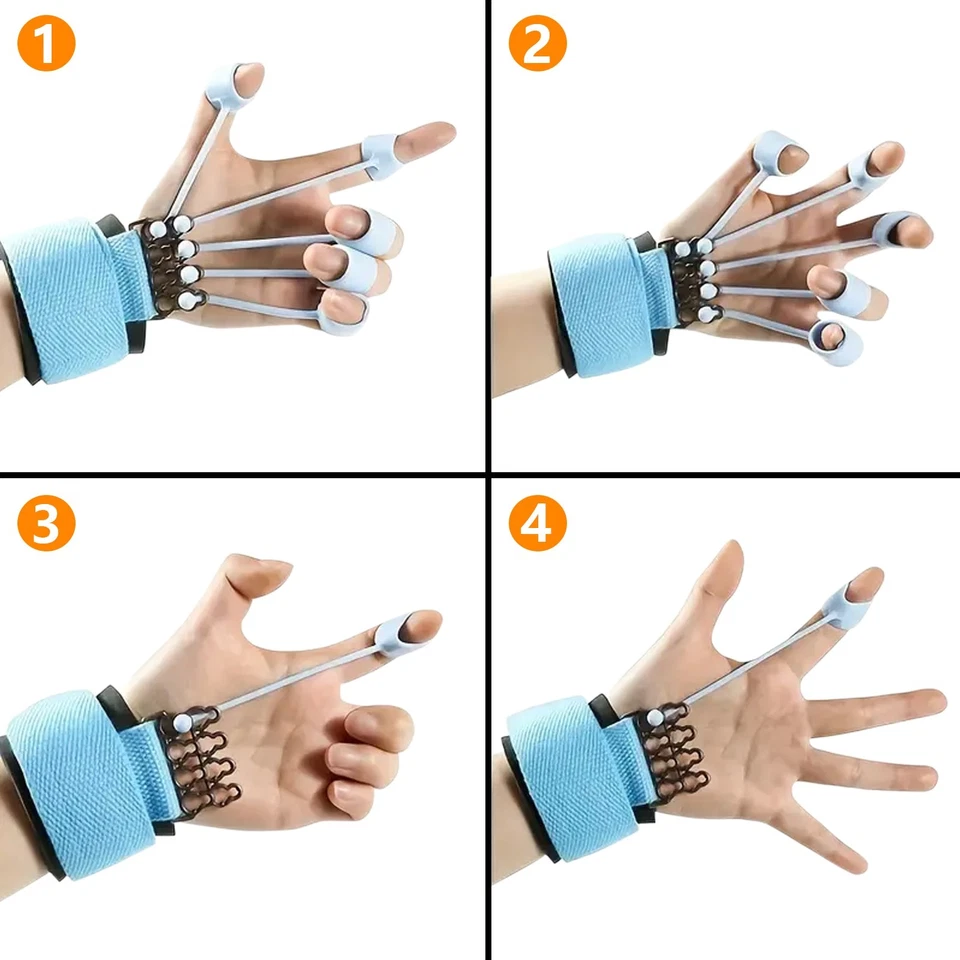 1
2
3
4