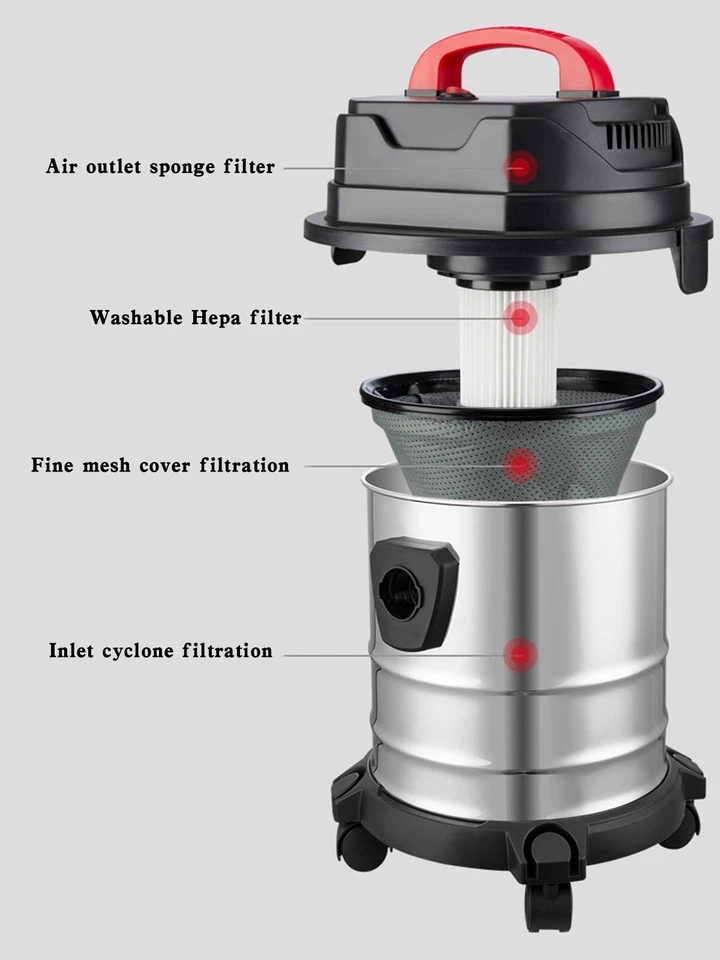 Air outlet sponge filter

Washable Hepa filter

Fine mesh cover filtration

Inlet cyclone filtration