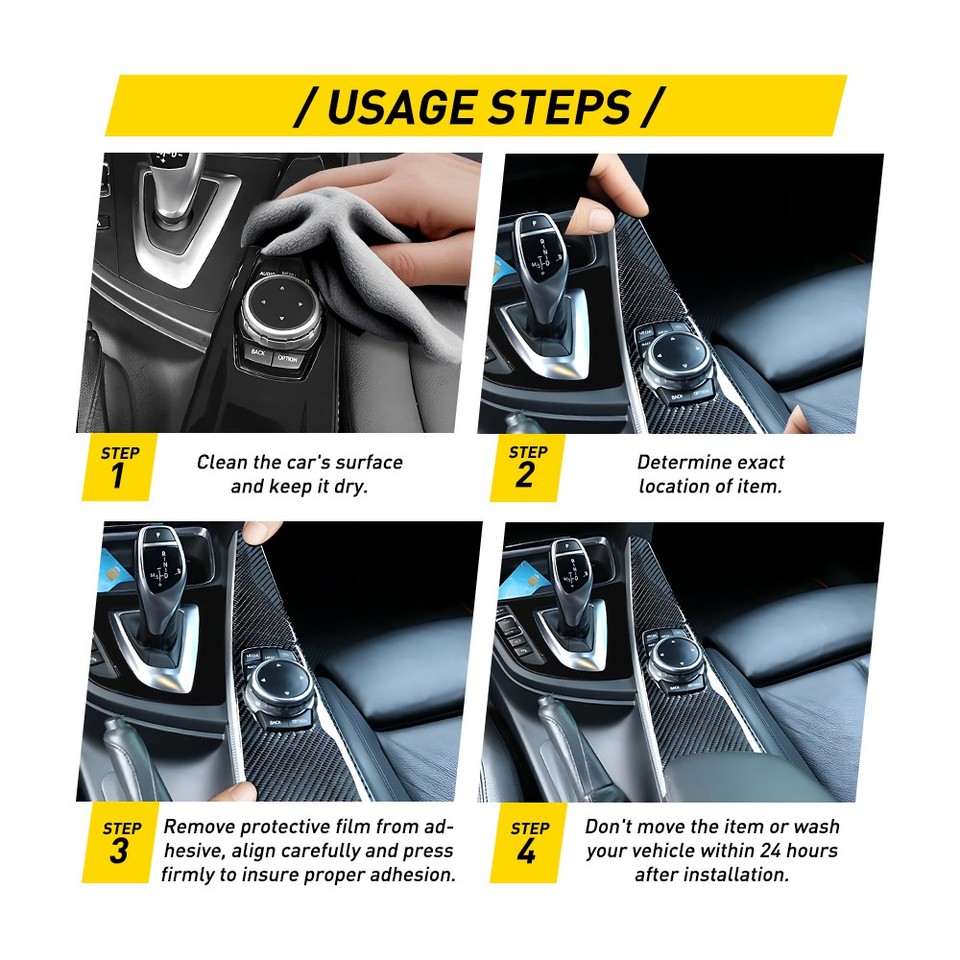 / USAGE STEPS /

BACK OPTION

STEP 1
Clean the car's surface and keep it dry.

STEP 2
Determine exact location of item.

STEP 3
Remove protective film from adhesive, align carefully and press firmly to insure proper adhesion.

STEP 4
Don't move the item or wash your vehicle within 24 hours after installation.