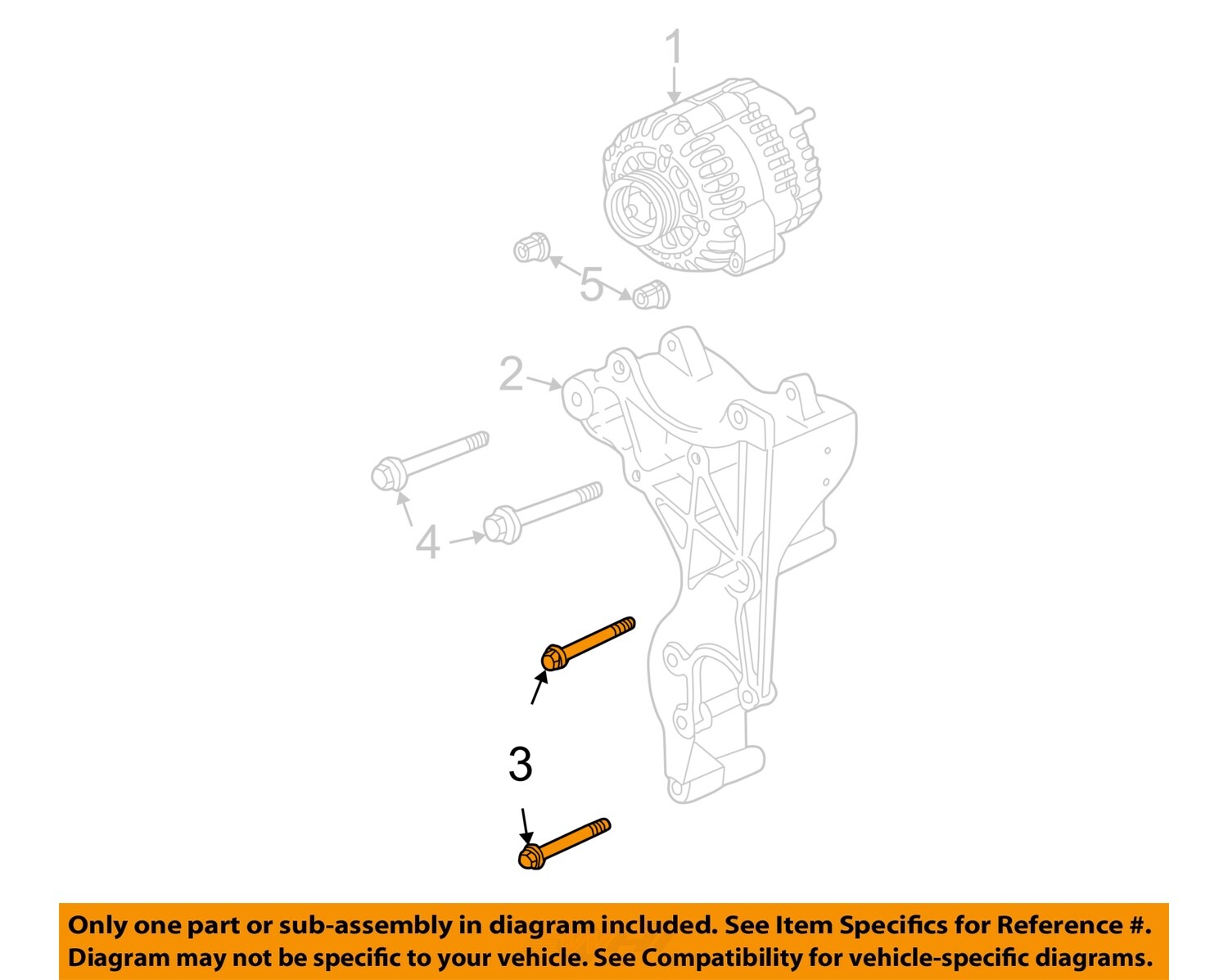 1

5

2

4

3

Only one part or sub-assembly in diagram included. See Item Specifics for Reference #.
Diagram may not be specific to your vehicle. See Compatibility for vehicle-specific diagrams.