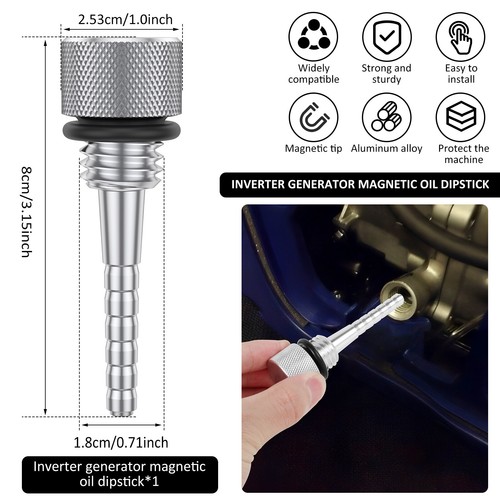 2.53cm/1.0inch

8cm/3.15inch

1.8cm/0.71inch

Inverter generator magnetic oil dipstick*1

Widely compatible

Strong and sturdy

Easy to install

Magnetic tip

Aluminum alloy

Protect the machine

INVERTER GENERATOR MAGNETIC OIL DIPSTICK