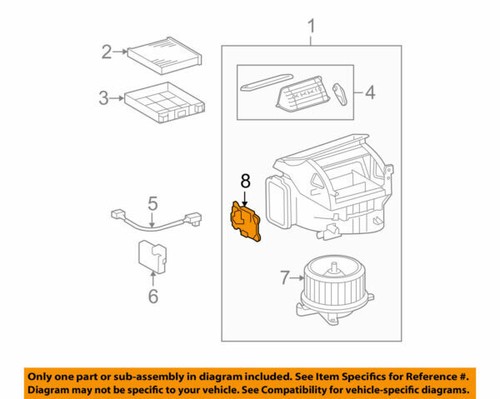 1
2
3
4
8
5
6
7

Only one part or sub-assembly in diagram included. See Item Specifics for Reference #. Diagram may not be specific to your vehicle. See Compatibility for vehicle-specific diagrams.