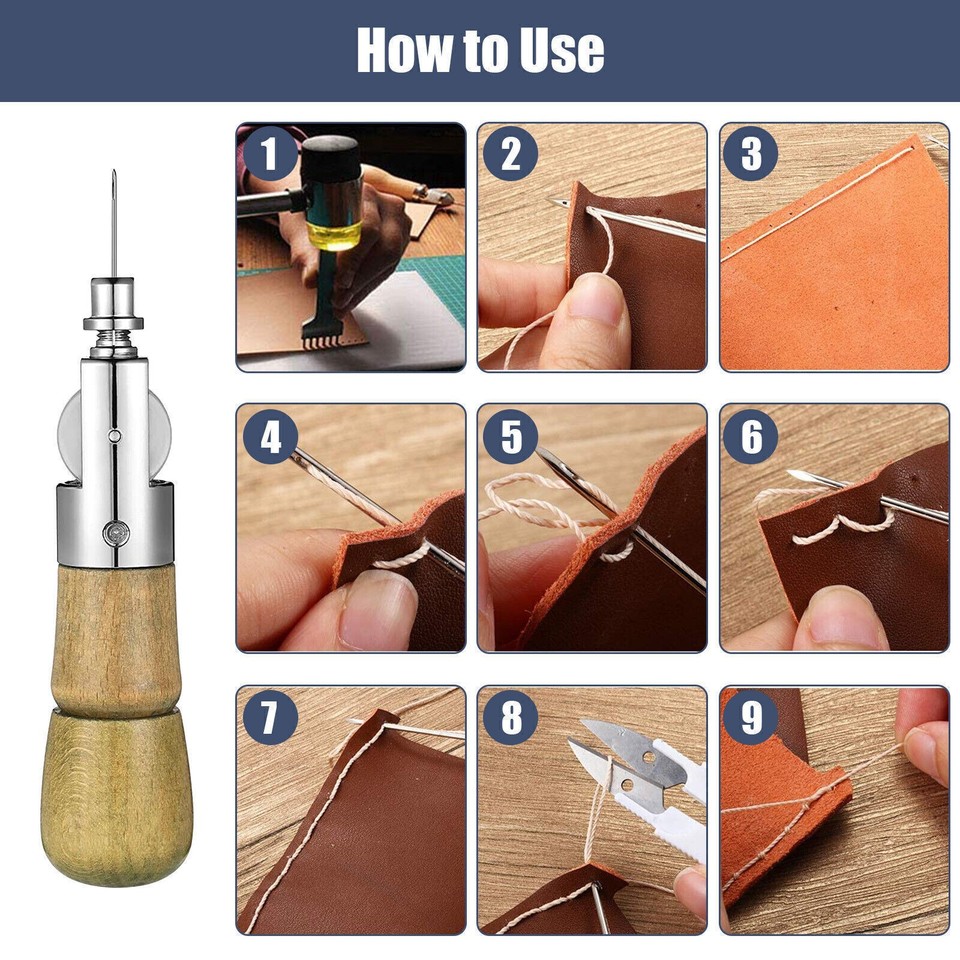 How to Use

1

2

3

4

5

6

7

8

9