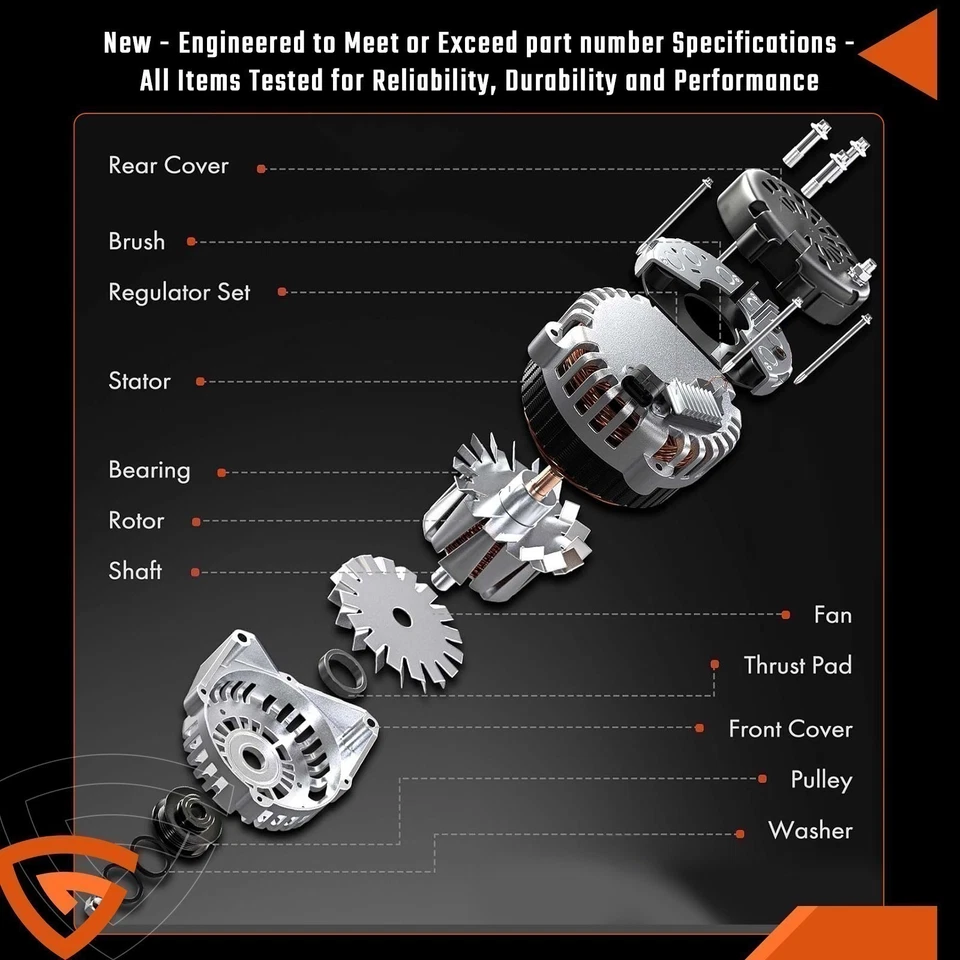 New - Engineered to Meet or Exceed part number Specifications - All Items Tested for Reliability, Durability and Performance

Rear Cover

Brush

Regulator Set

Stator

Bearing

Rotor

Shaft

Fan

Thrust Pad

Front Cover

Pulley

Washer