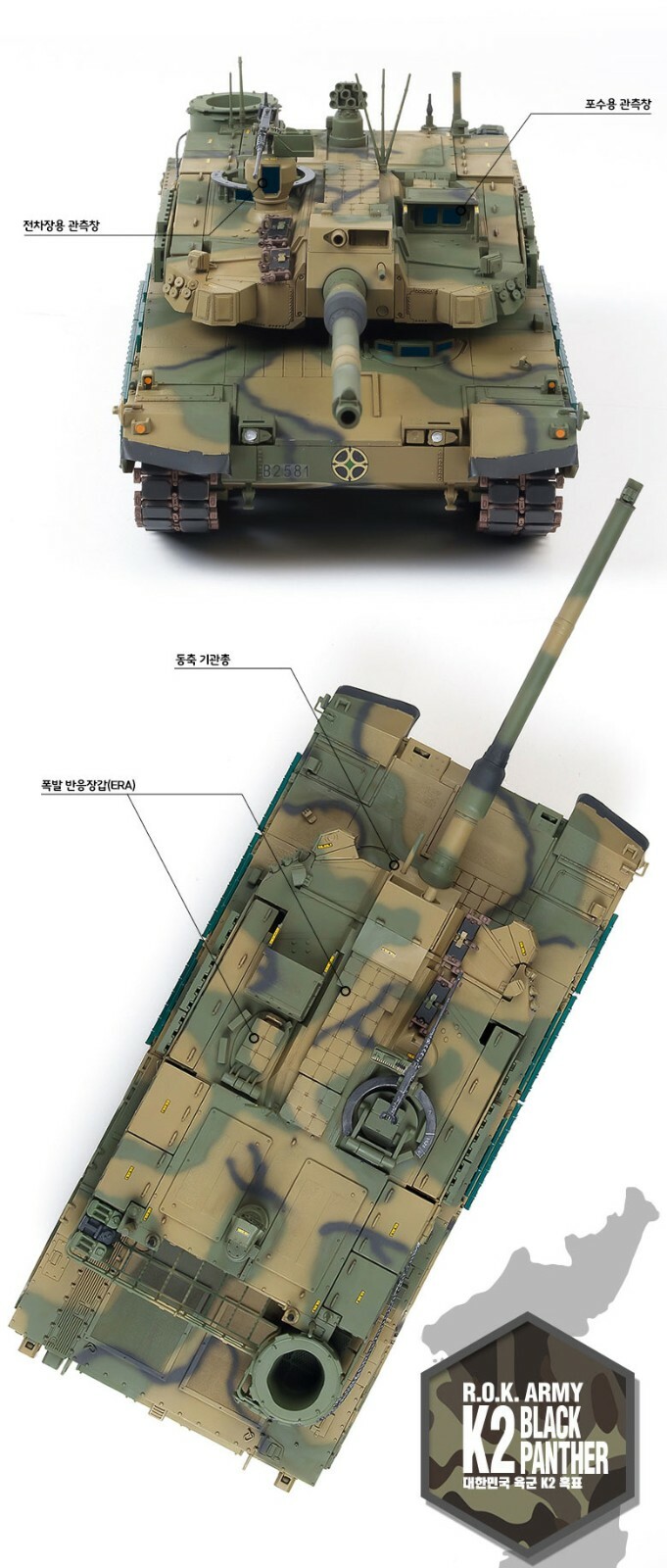 포수용 관측창

전차장용 관측창

B2581

동축 기관총

폭발 반응장갑(ERA)

R.O.K. ARMY
K2 BLACK PANTHER
대한민국 육군 K2 흑표