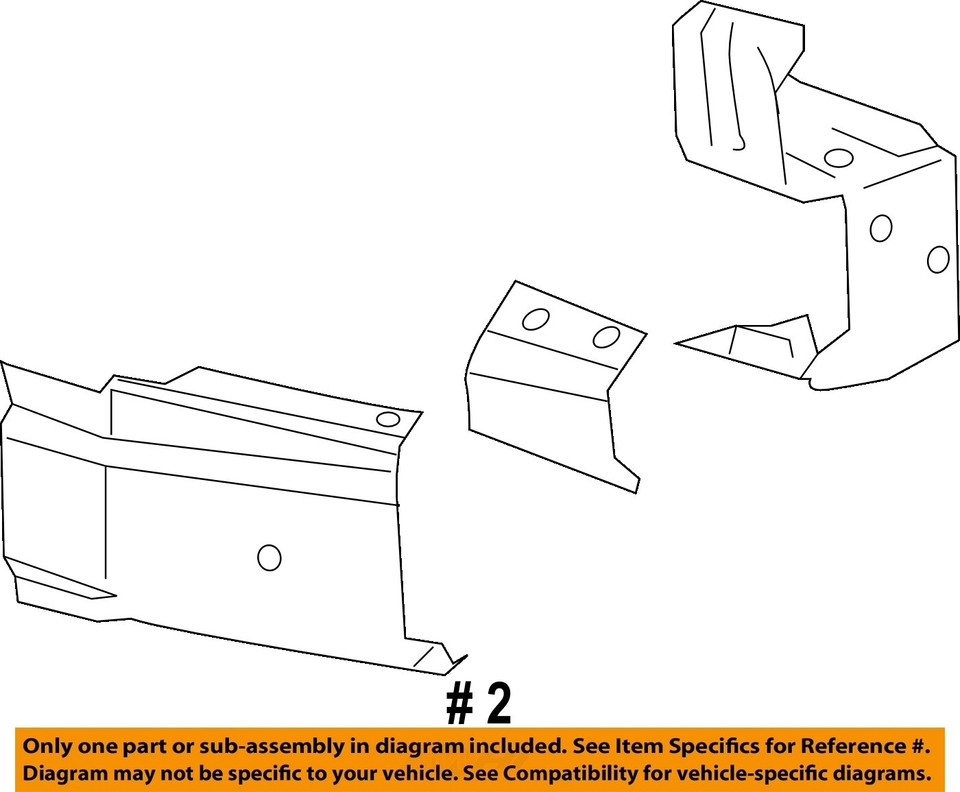 # 2

Only one part or sub-assembly in diagram included. See Item Specifics for Reference #.
Diagram may not be specific to your vehicle. See Compatibility for vehicle-specific diagrams.