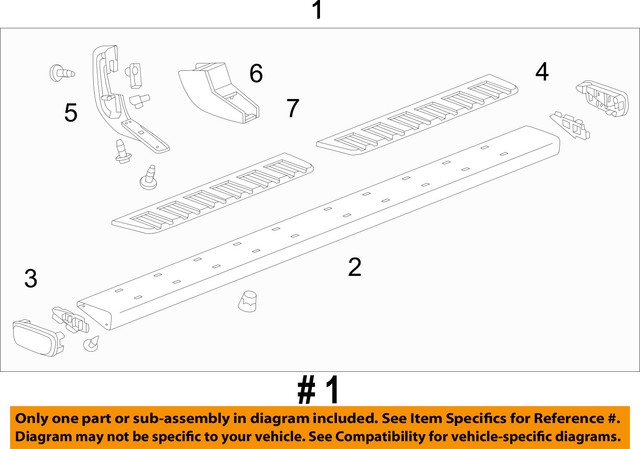 1

5

6

7

4

3

2

# 1

Only one part or sub-assembly in diagram included. See Item Specifics for Reference #. Diagram may not be specific to your vehicle. See Compatibility for vehicle-specific diagrams.