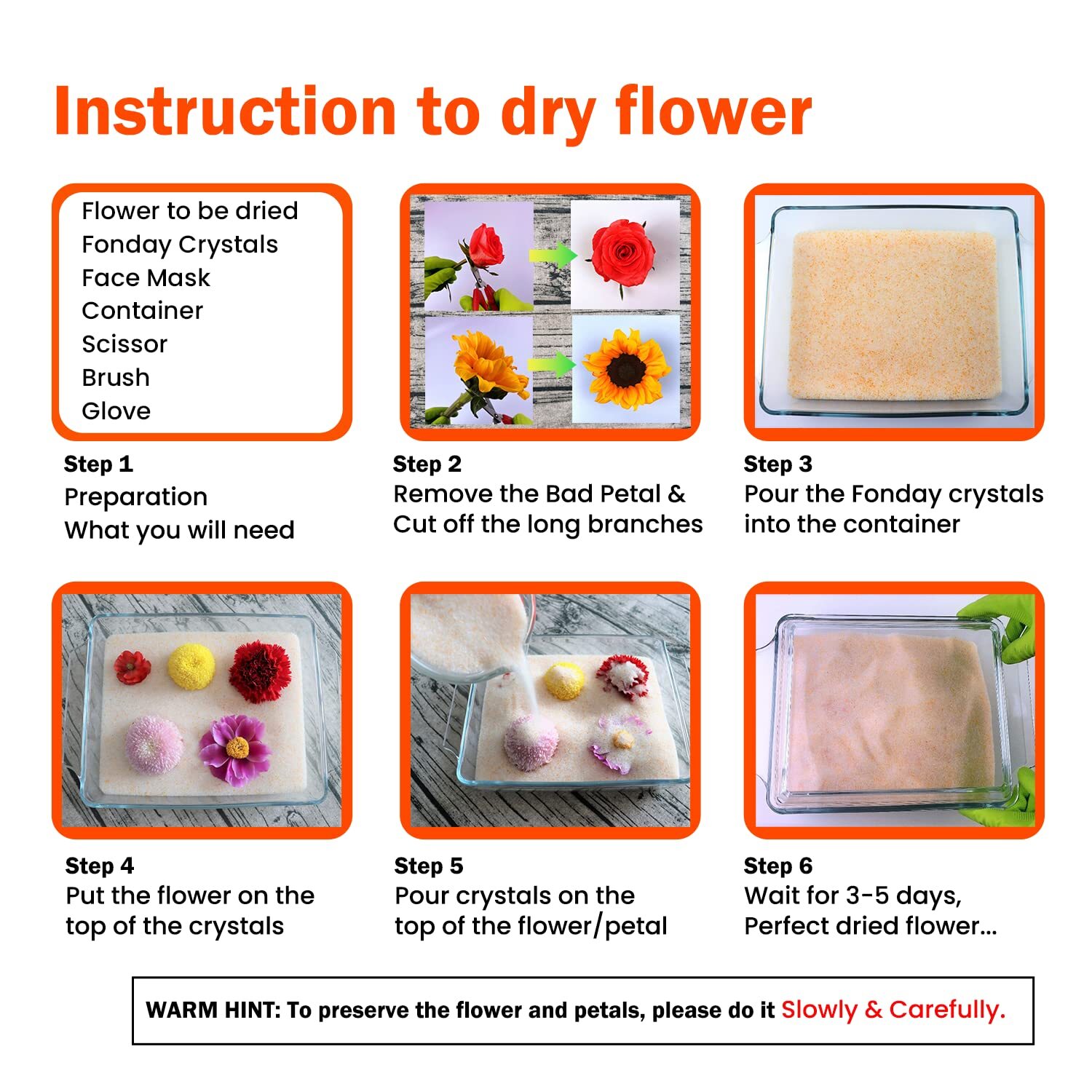 Instruction to dry flower

Flower to be dried
Fonday Crystals
Face Mask
Container
Scissor
Brush
Glove

Step 1
Preparation
What you will need

Step 2
Remove the Bad Petal & Cut off the long branches

Step 3
Pour the Fonday crystals into the container

Step 4
Put the flower on the top of the crystals

Step 5
Pour crystals on the top of the flower/petal

Step 6
Wait for 3-5 days, Perfect dried flower...

WARM HINT: To preserve the flower and petals, please do it Slowly & Carefully.