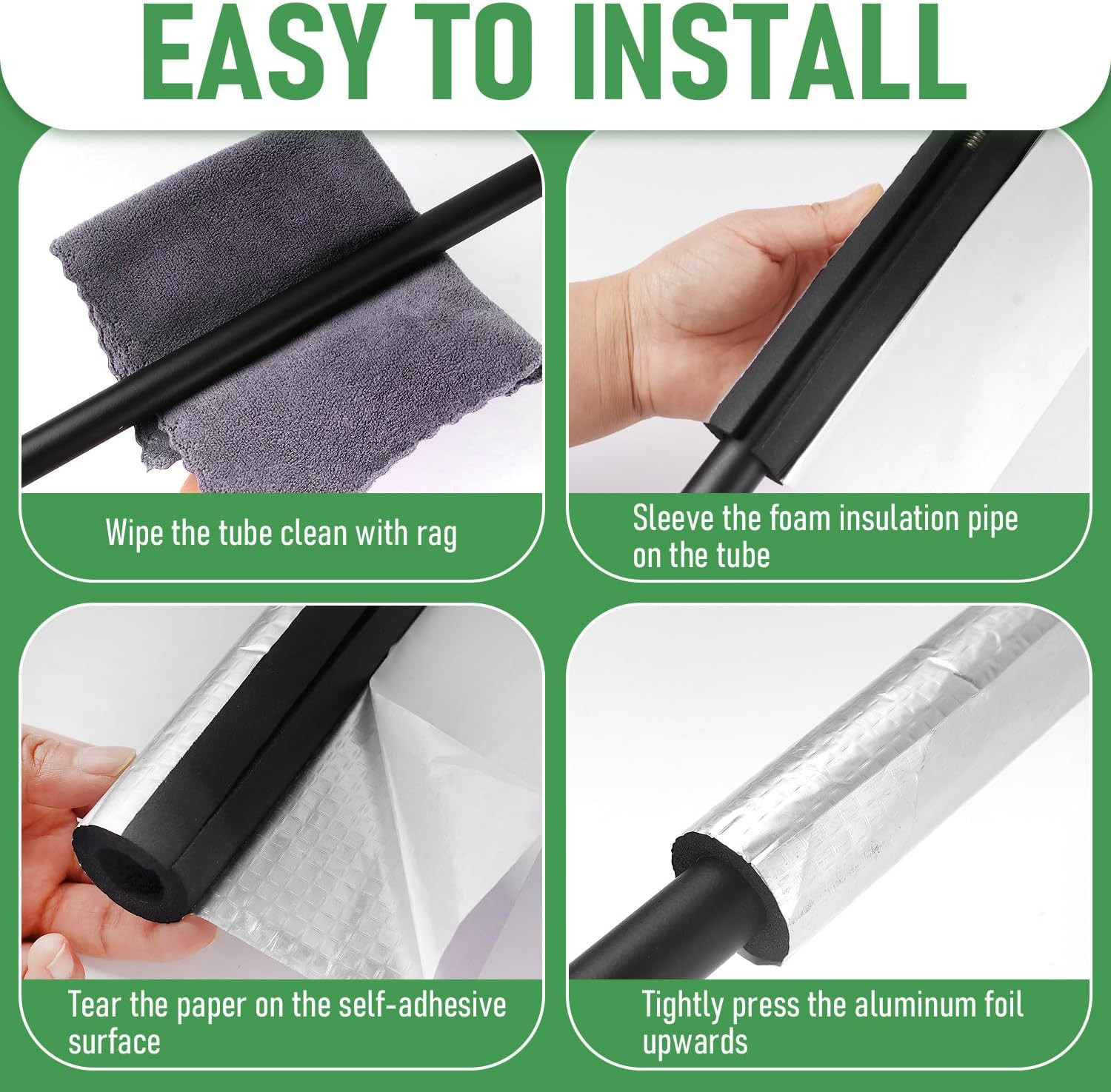 EASY TO INSTALL

Wipe the tube clean with rag

Sleeve the foam insulation pipe on the tube

Tear the paper on the self-adhesive surface

Tightly press the aluminum foil upwards